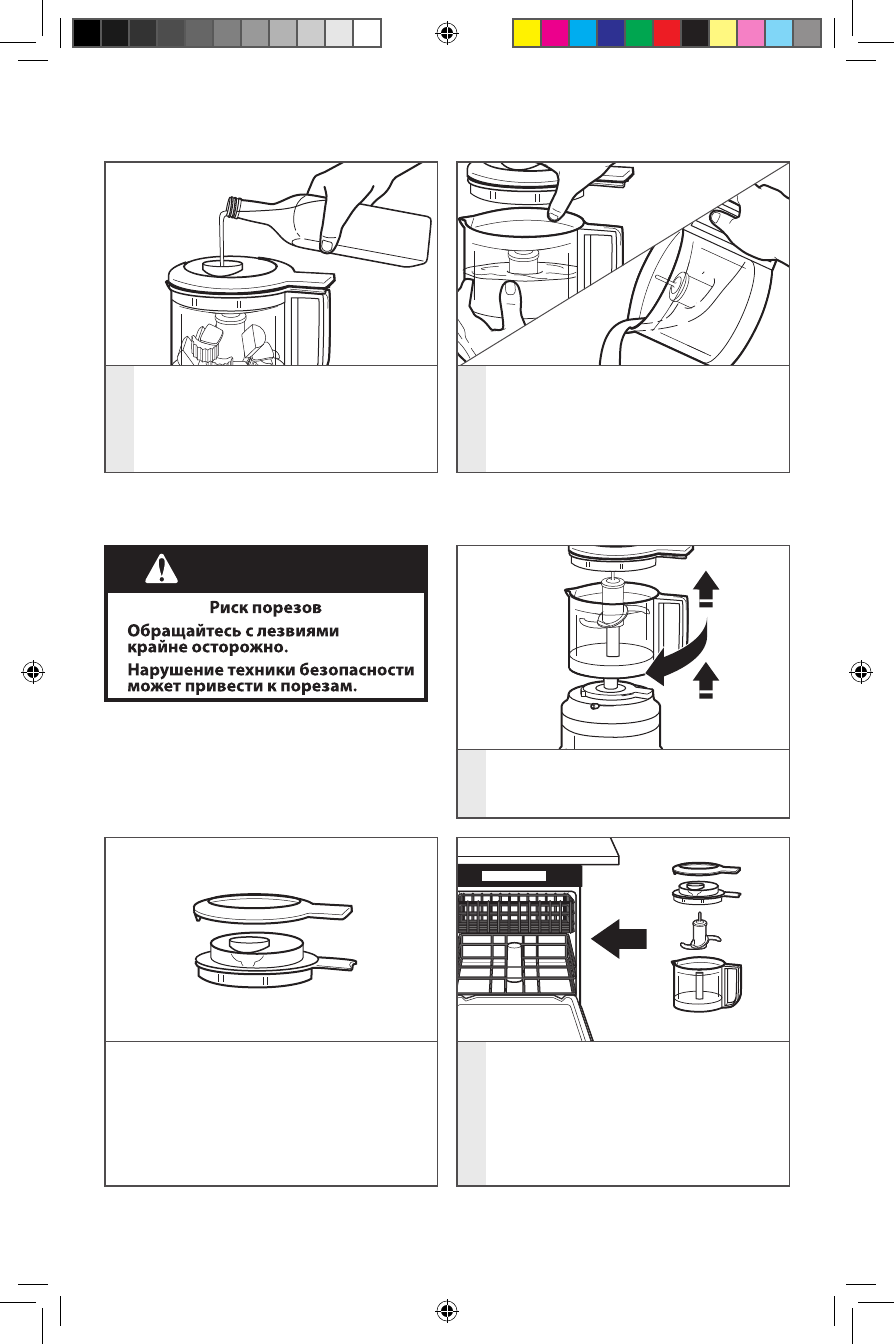 Риск порезов

Обращайтесь с лезвиями крайне осторожно.

Нарушение техники безопасности может привести к порезам.