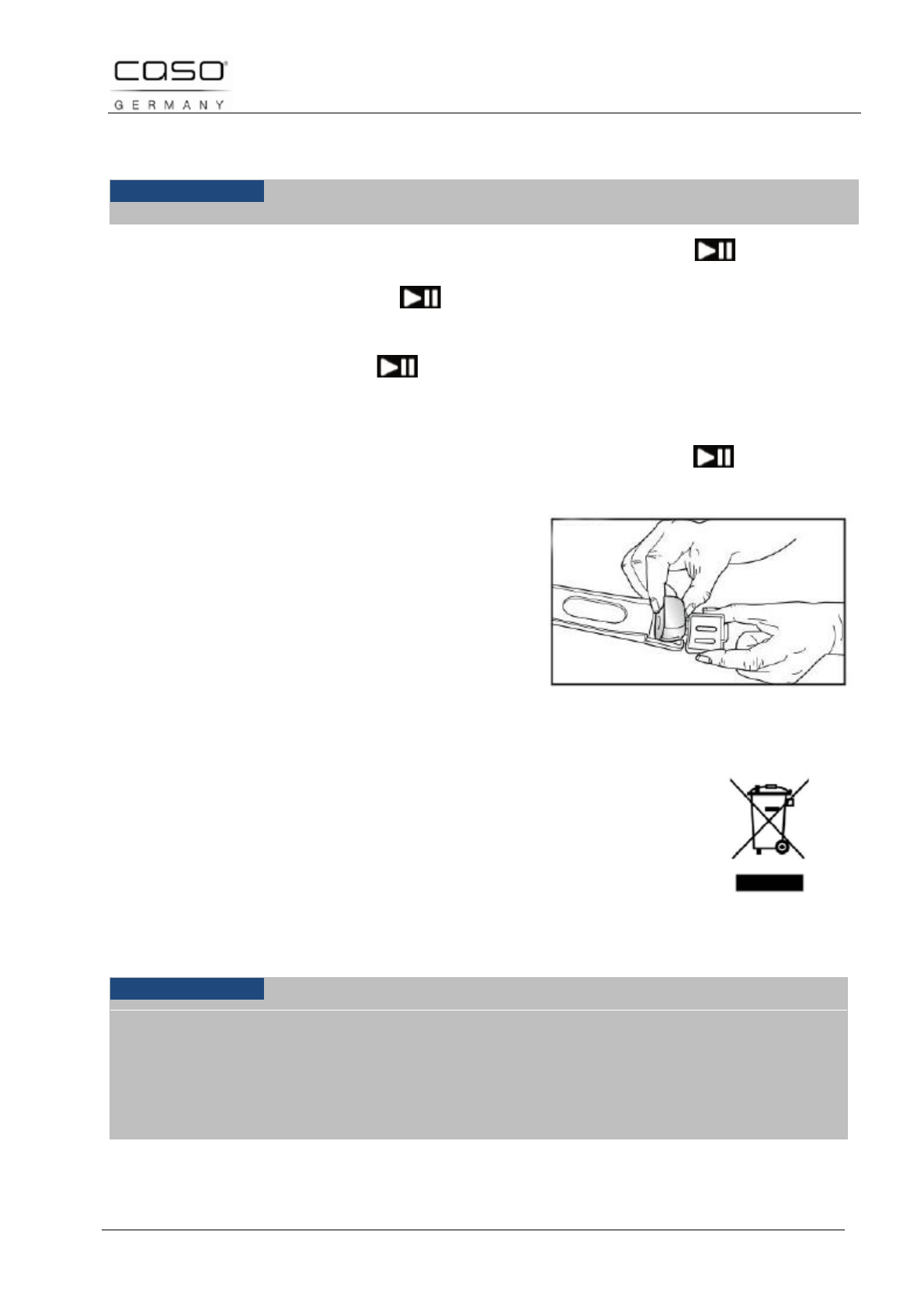 caso
GERMANY