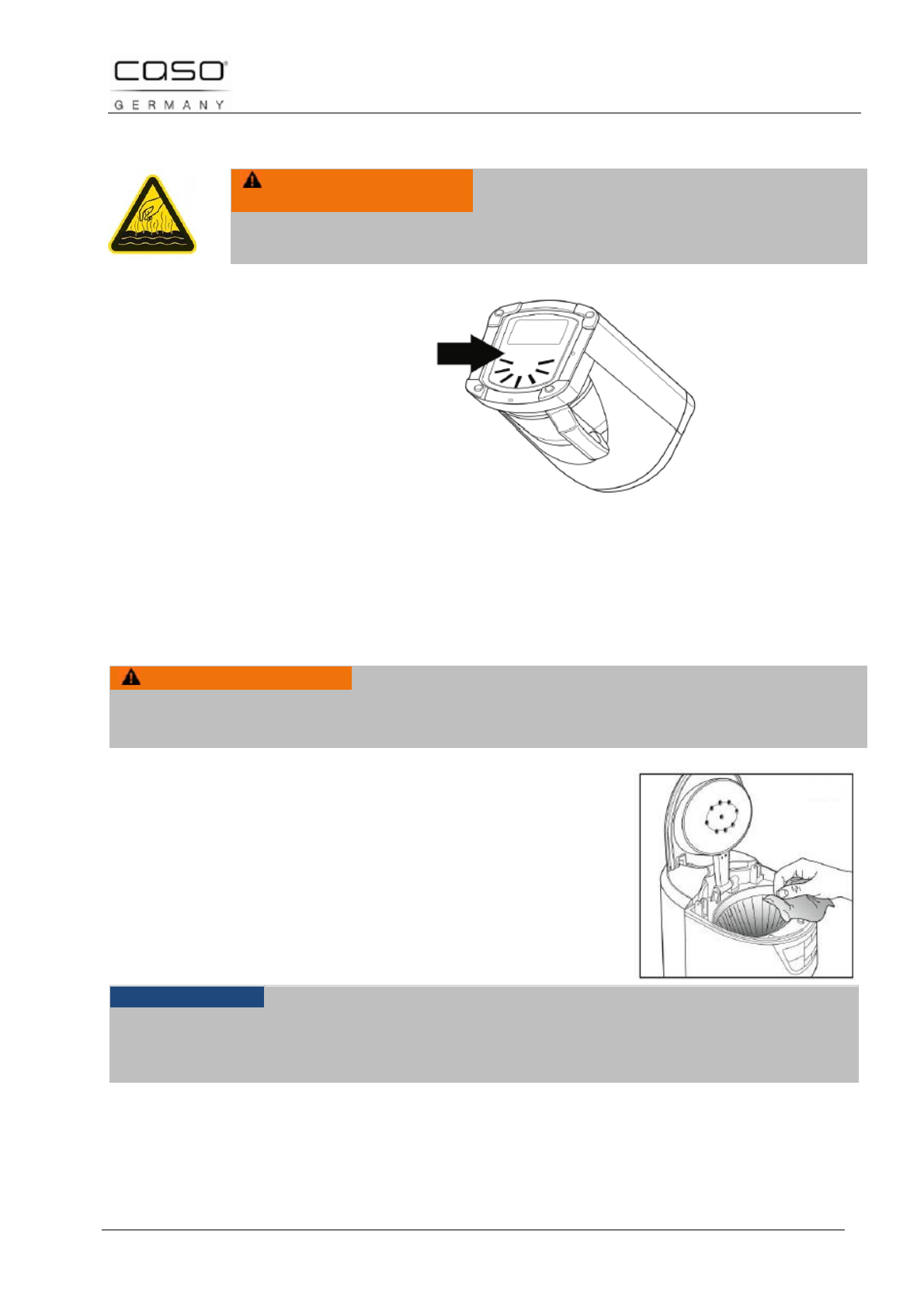 caso
GERMANY