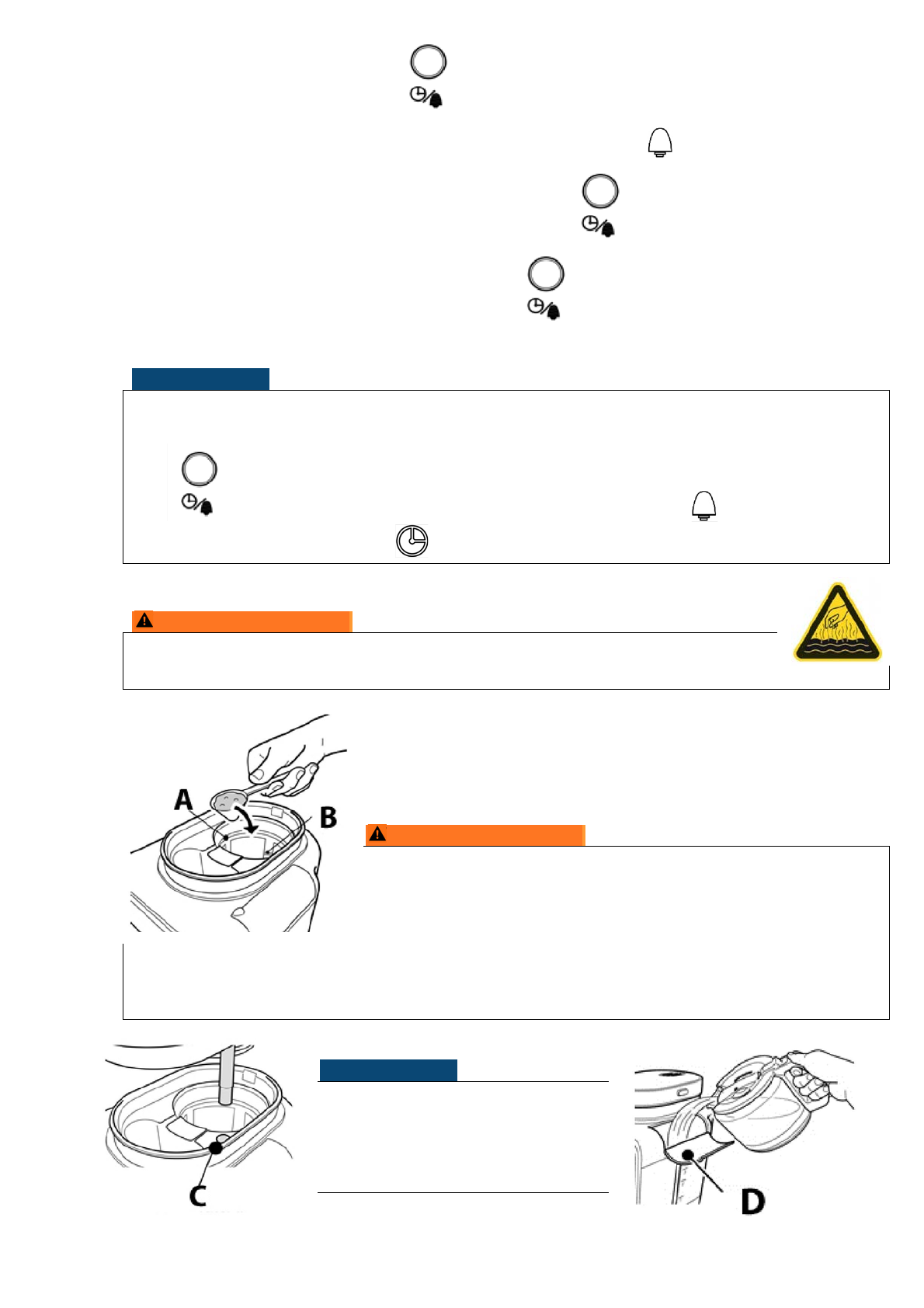 A

B

C

D