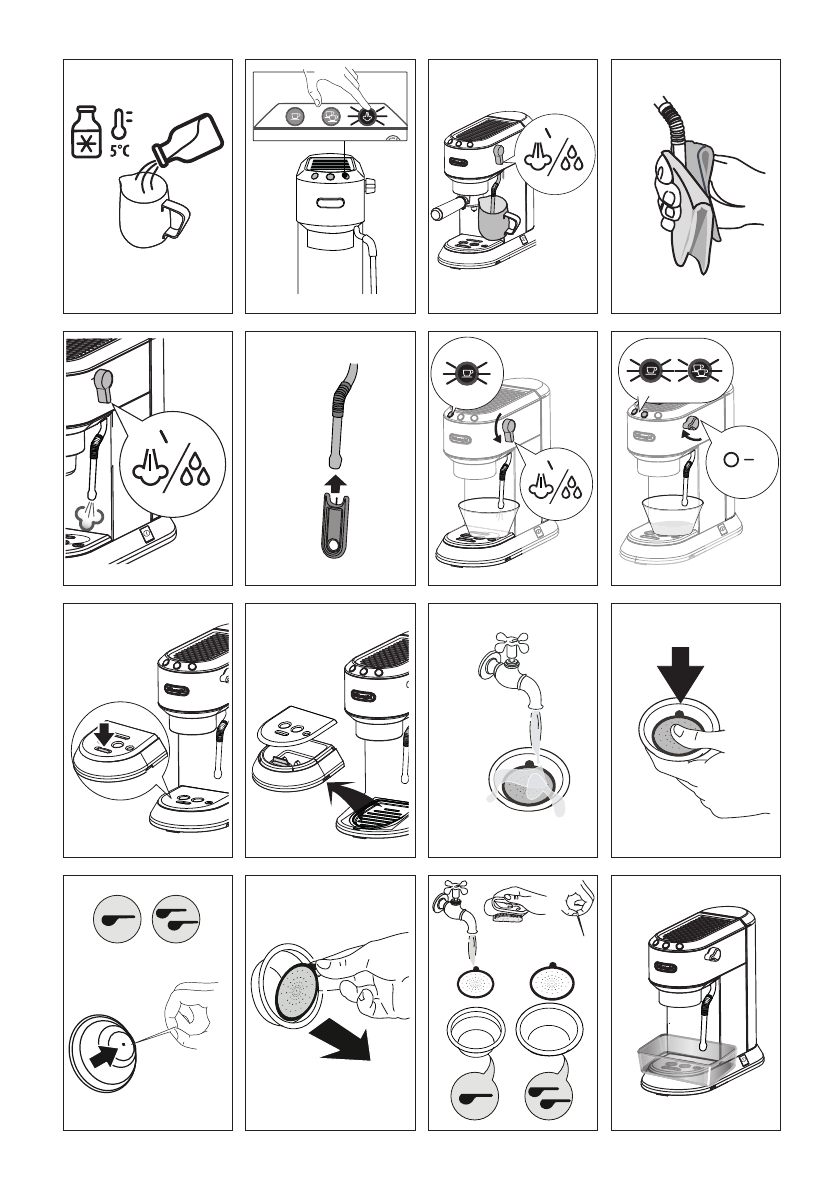 5°C