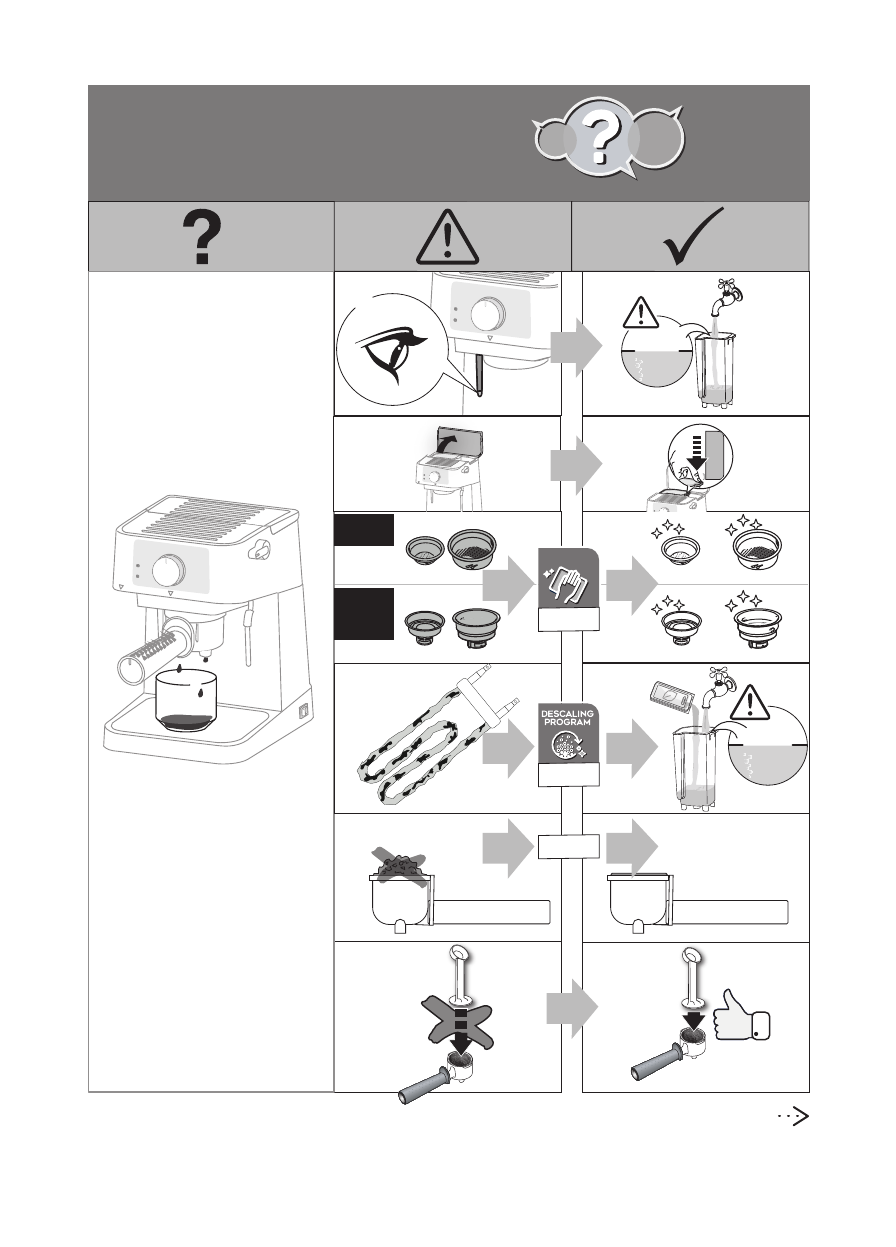 DESCALING PROGRAM