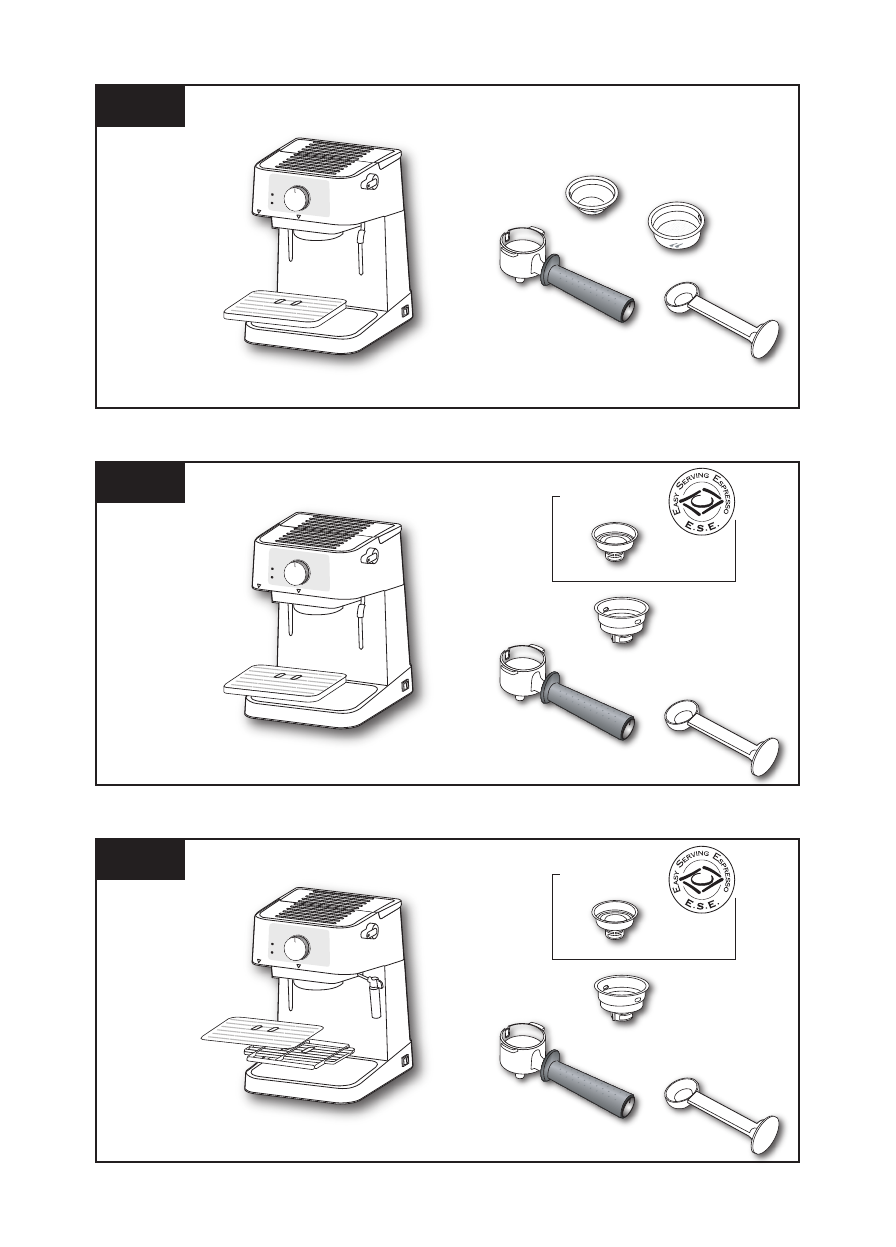 EASY SERVING ESPRESSO
E.S.E.

EASY SERVING ESPRESSO
E.S.E.