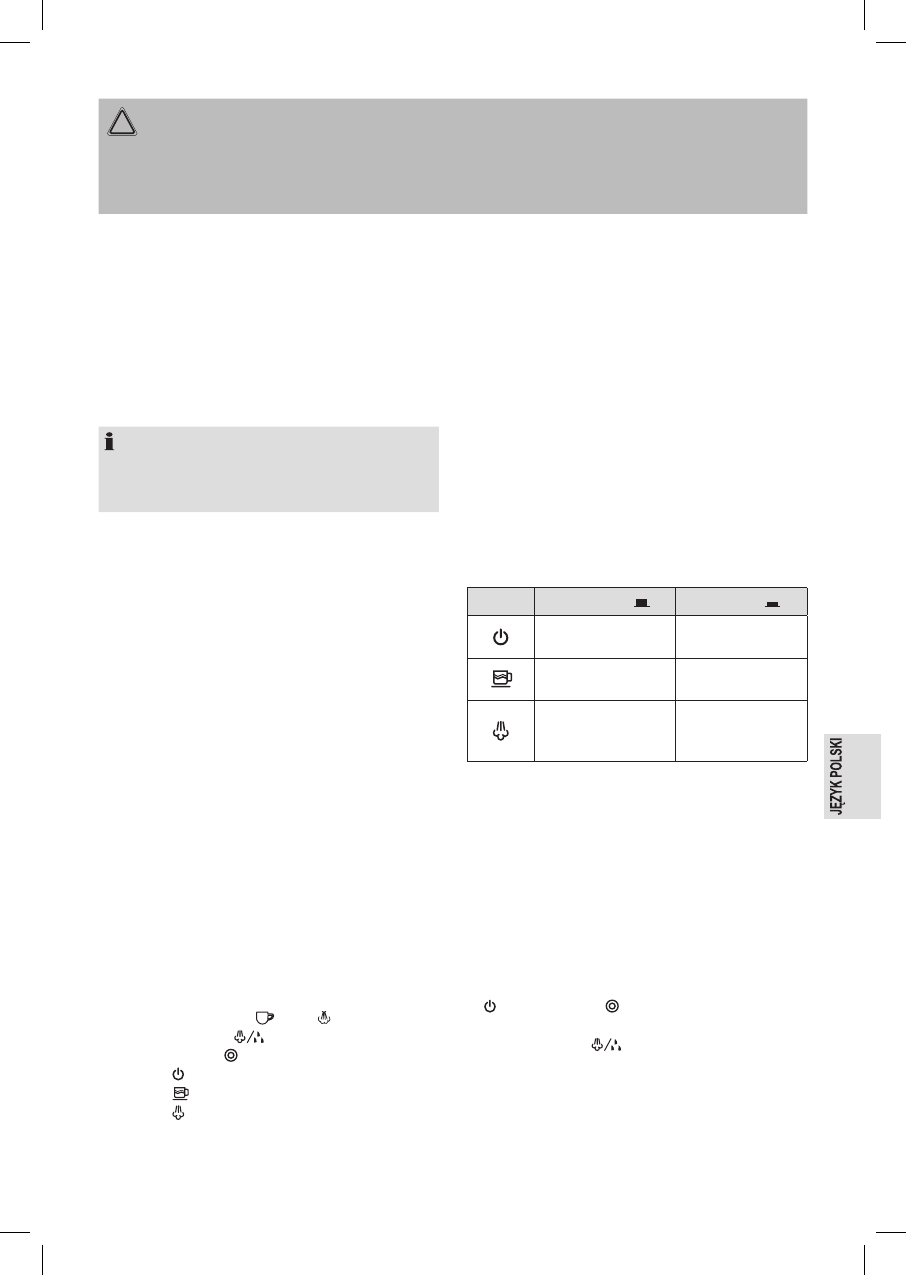 JĘZYK POLSKI