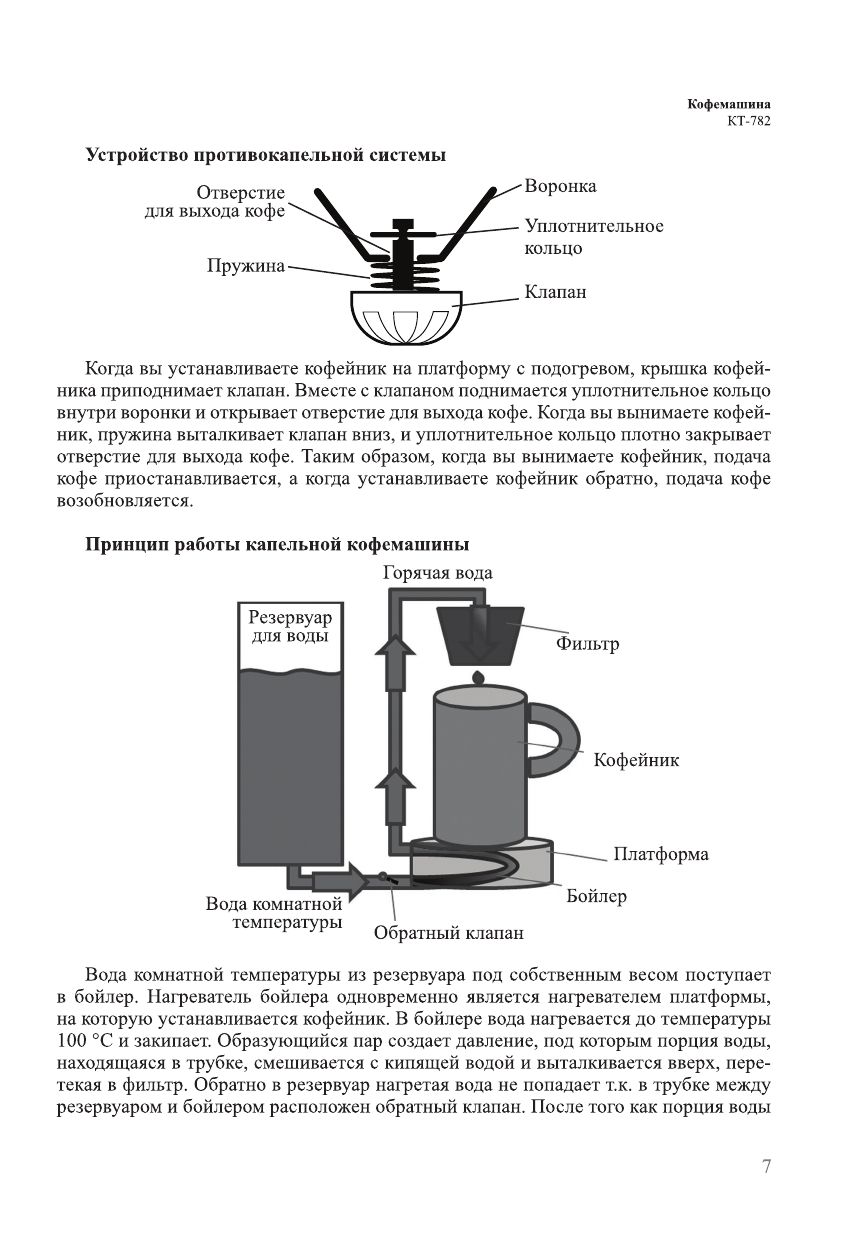 Кофемашина
КТ-782

Устройство противокапельной системы

Отверстие для выхода кофе
Пружина
Воронка
Уплотнительное кольцо
Клапан

Когда вы устанавливаете кофейник на платформу с подогревом, крышка кофейника приподнимает клапан. Вместе с клапаном поднимается уплотнительное кольцо внутри воронки и открывает отверстие для выхода кофе. Когда вы вынимаете кофейник, пружина выталкивает клапан вниз, и уплотнительное кольцо плотно закрывает отверстие для выхода кофе. Таким образом, когда вы вынимаете кофейник, подача кофе приостанавливается, а когда устанавливаете кофейник обратно, подача кофе возобновляется.

Принцип работы капельной кофемашины

Горячая вода
Резервуар для воды
Фильтр
Кофейник
Платформа
Бойлер
Вода комнатной температуры
Обратный клапан

Вода комнатной температуры из резервуара под собственным весом поступает в бойлер. Нагреватель бойлера одновременно является нагревателем платформы, на которую устанавливается кофейник. В бойлере вода нагревается до температуры 100 °C и закипает. Образующийся пар создает давление, под которым порция воды, находящаяся в трубке, смешивается с кипящей водой и выталкивается вверх, перетекая в фильтр. Обратно в резервуар нагретая вода не попадает т.к. в трубке между резервуаром и бойлером расположен обратный клапан. После того как порция воды

7