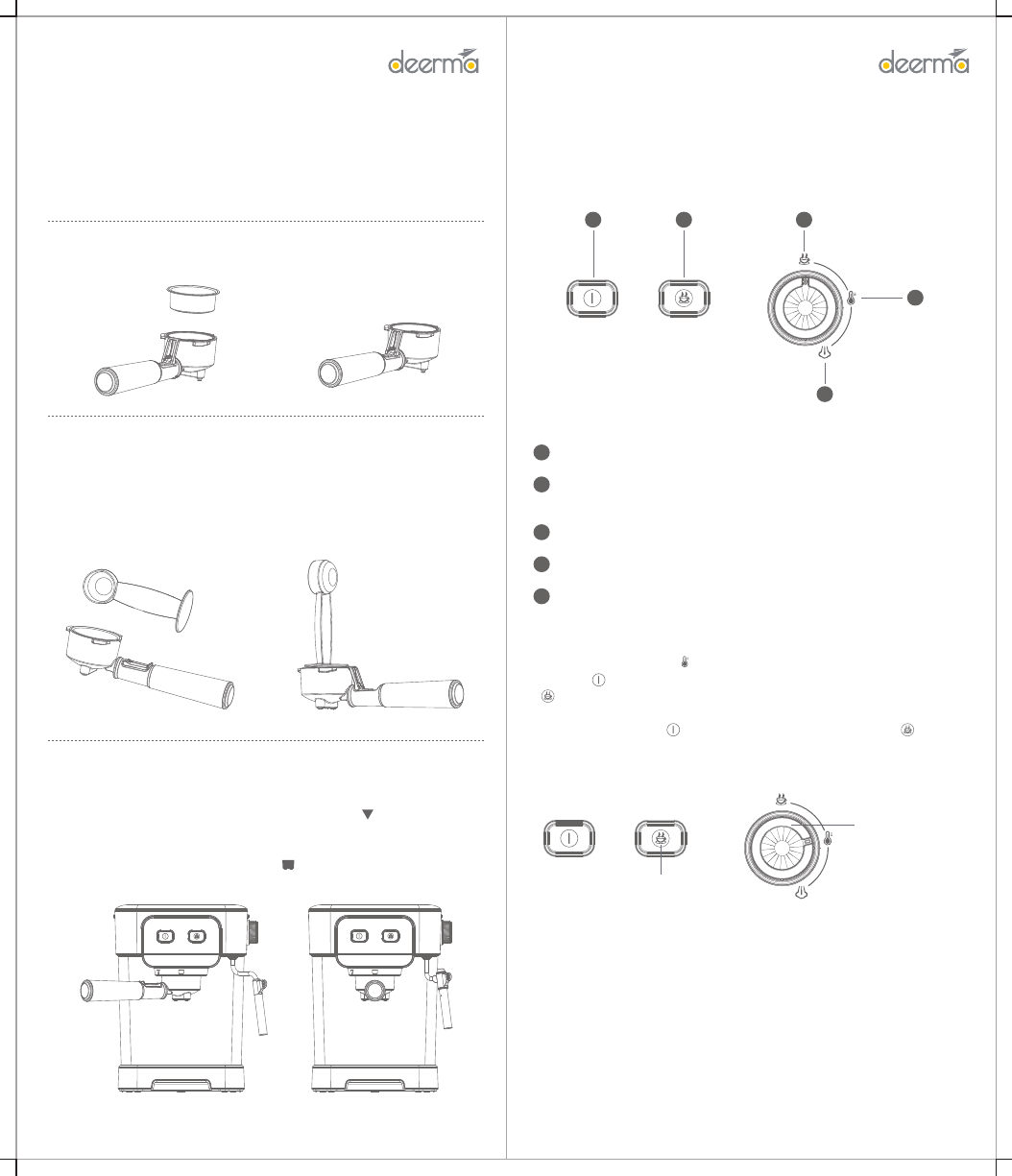 deerma

deerma