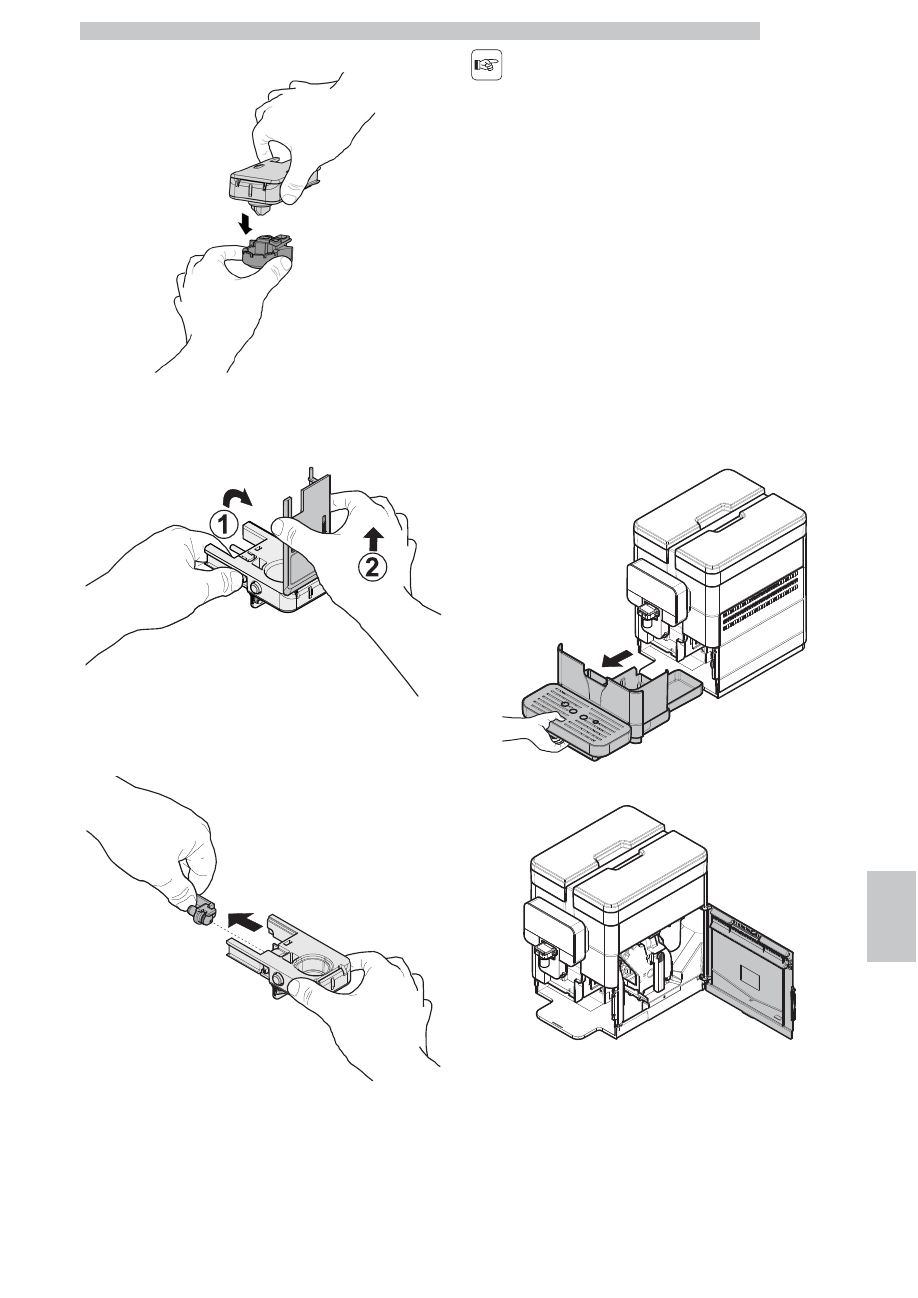 1
2