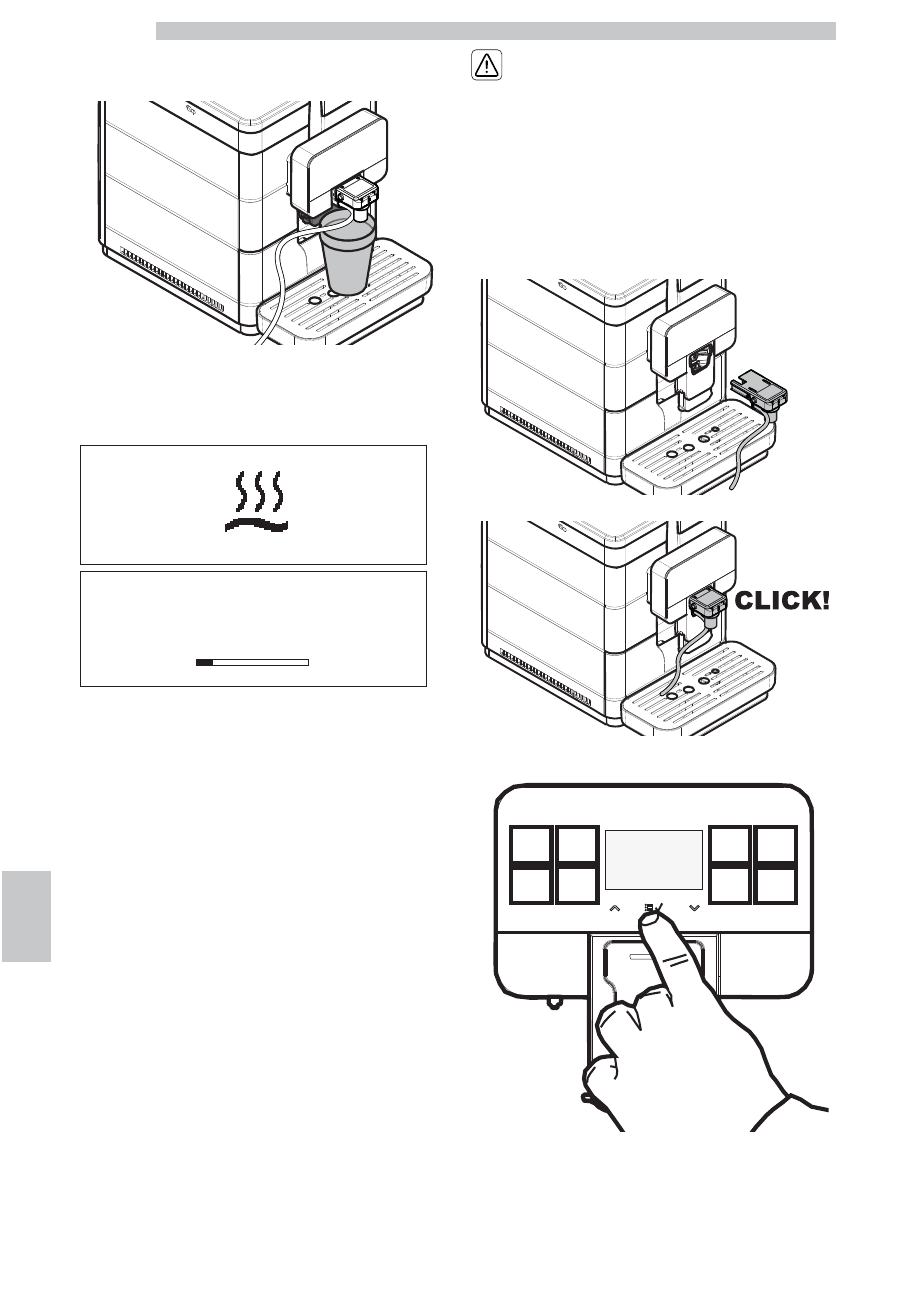 CLICK!