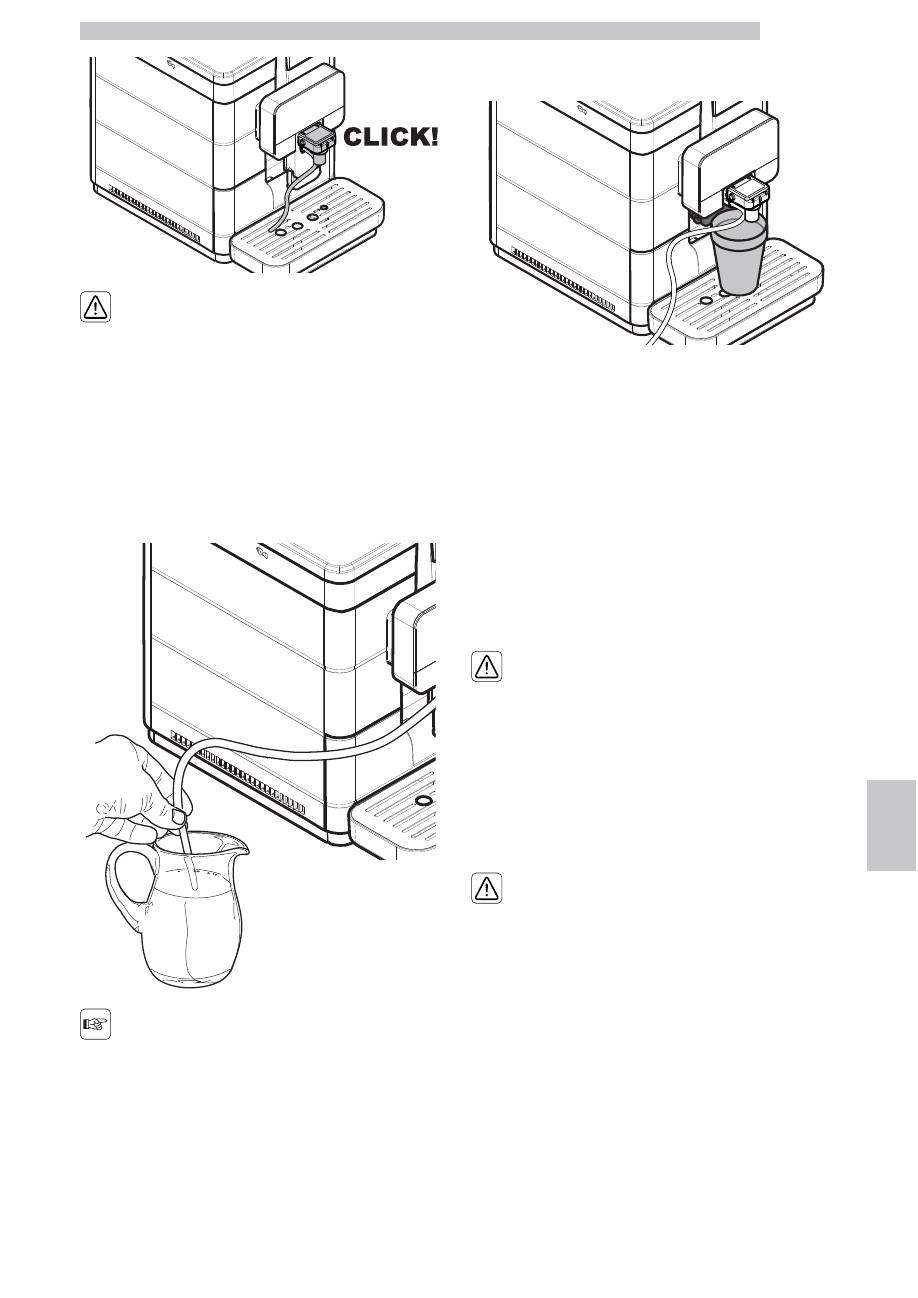 CLICK!