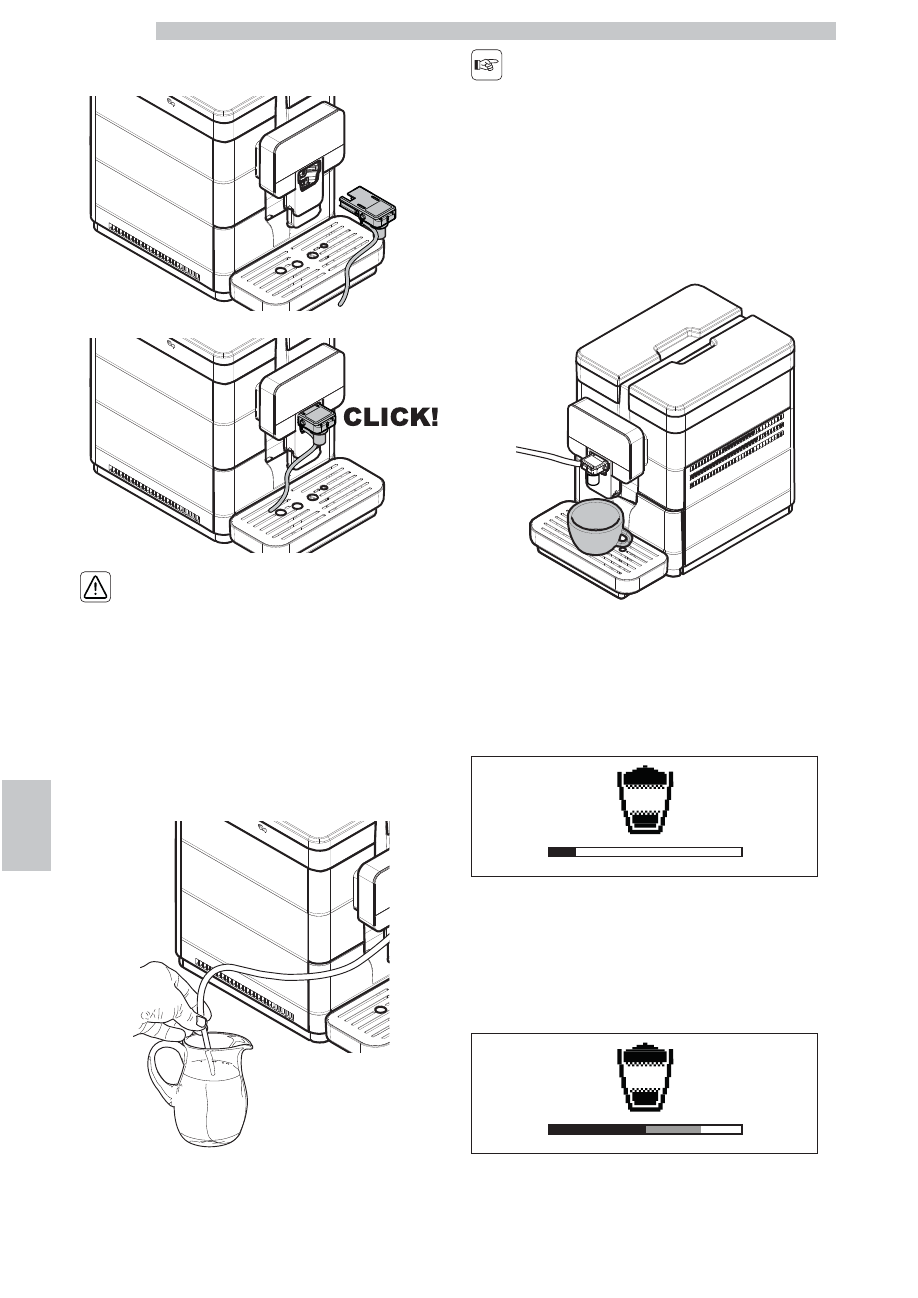 CLICK!