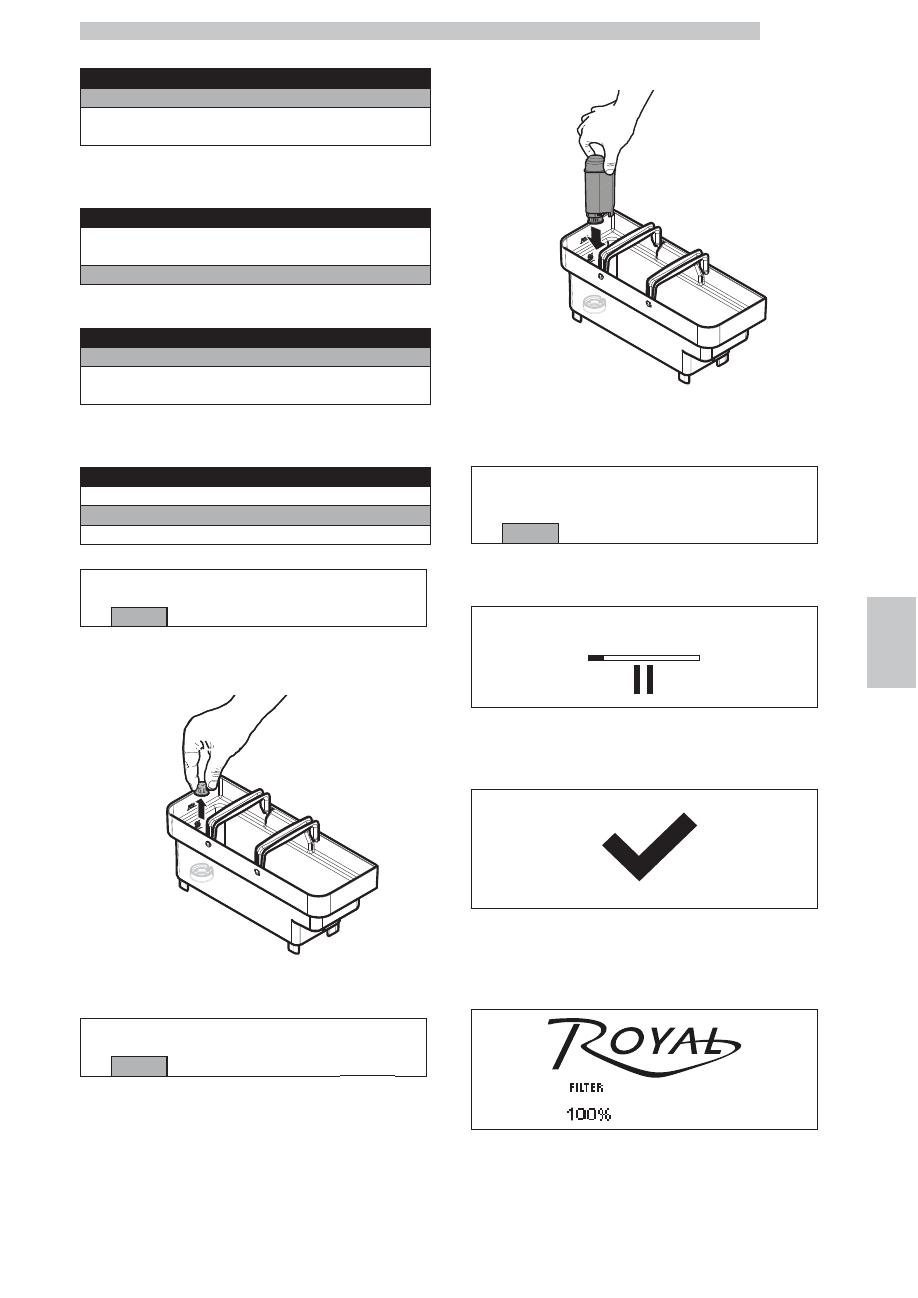 ROYAL

FILTER

100%