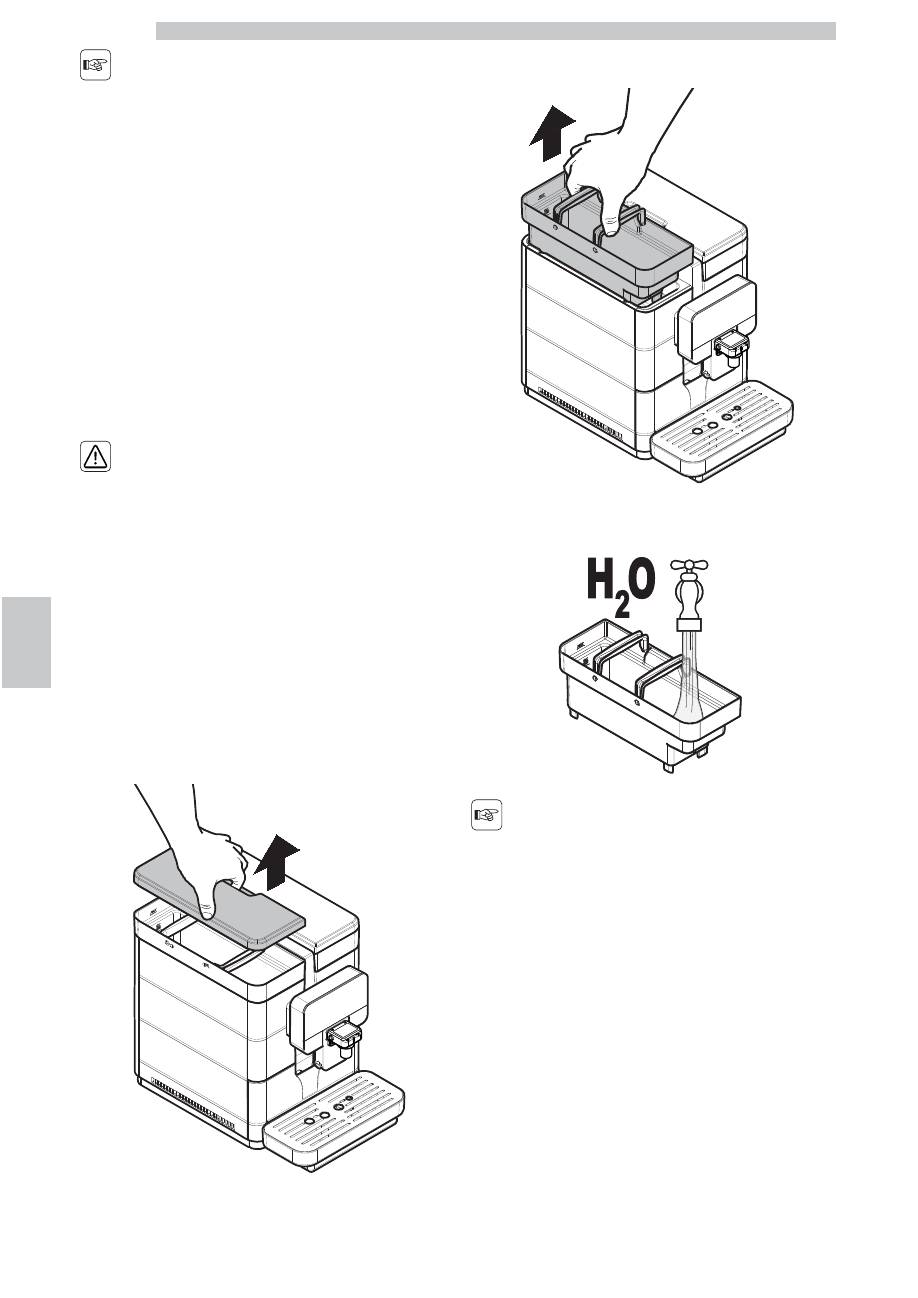 $H_2O$