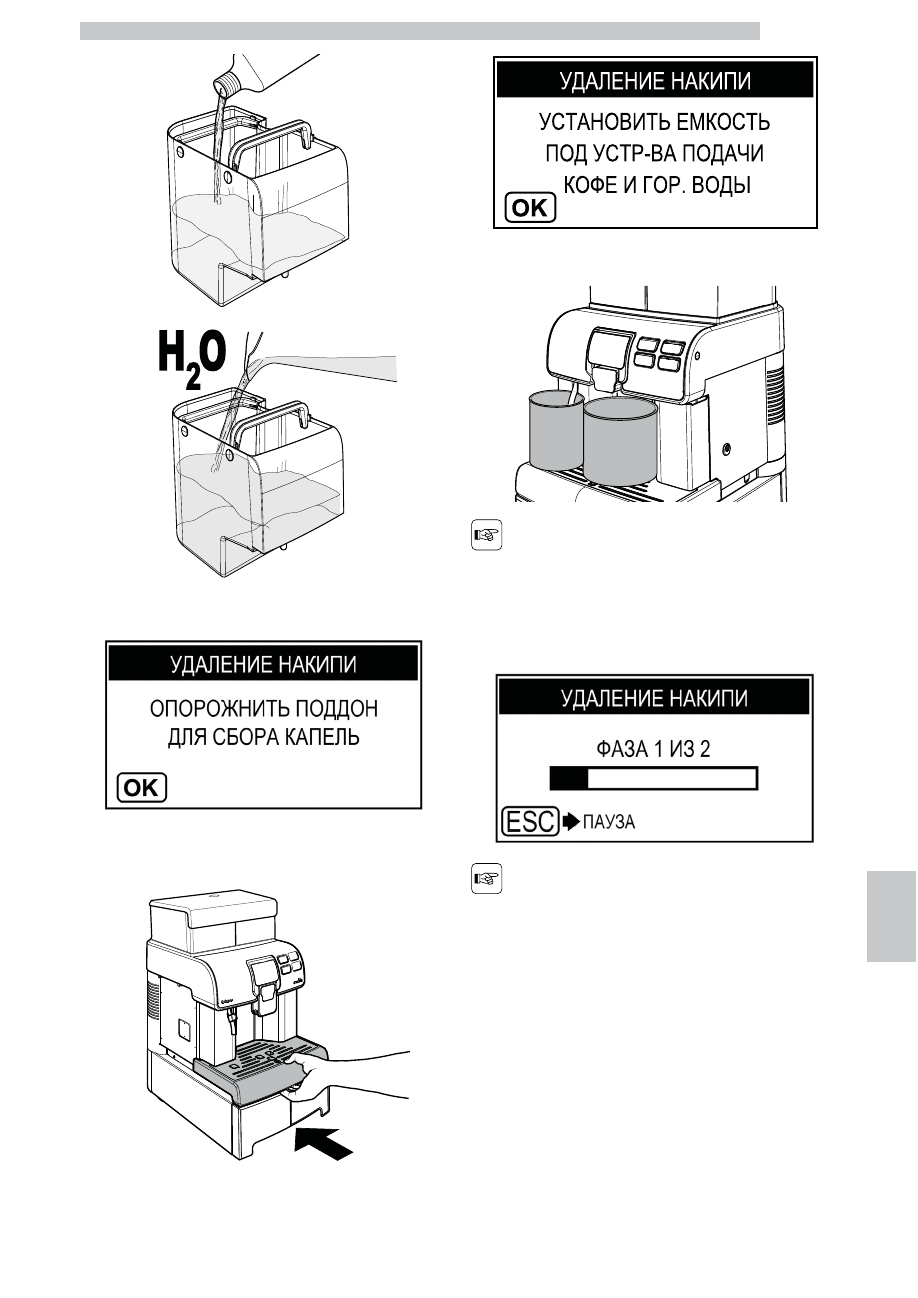 $H_2O$

УДАЛЕНИЕ НАКИПИ
ОПОРОЖНИТЬ ПОДДОН
ДЛЯ СБОРА КАПЕЛЬ
OK

УДАЛЕНИЕ НАКИПИ
УСТАНОВИТЬ ЕМКОСТЬ
ПОД УСТР-ВА ПОДАЧИ
КОФЕ И ГОР. ВОДЫ
OK

УДАЛЕНИЕ НАКИПИ
ФАЗА 1 ИЗ 2
ESC ПАУЗА