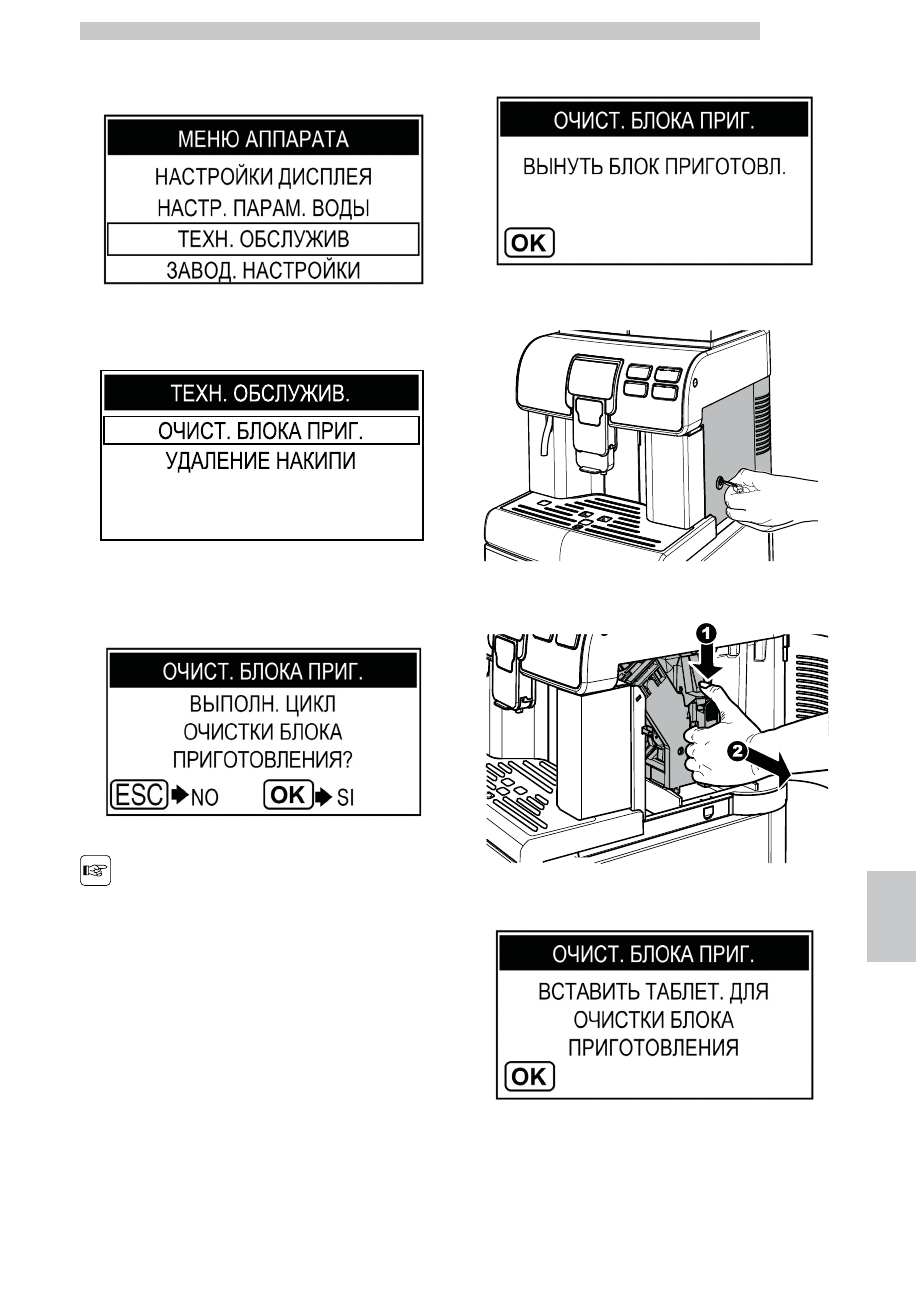 МЕНЮ АППАРАТА
НАСТРОЙКИ ДИСПЛЕЯ
НАСТР. ПАРАМ. ВОДЫ
ТЕХН. ОБСЛУЖИВ
ЗАВОД. НАСТРОЙКИ

ТЕХН. ОБСЛУЖИВ.
ОЧИСТ. БЛОКА ПРИГ.
УДАЛЕНИЕ НАКИПИ

ОЧИСТ. БЛОКА ПРИГ.
ВЫПОЛН. ЦИКЛ
ОЧИСТКИ БЛОКА
ПРИГОТОВЛЕНИЯ?
ESC NO OK SI

ОЧИСТ. БЛОКА ПРИГ.
ВЫНУТЬ БЛОК ПРИГОТОВЛ.
OK

1
2

ОЧИСТ. БЛОКА ПРИГ.
ВСТАВИТЬ ТАБЛЕТ. ДЛЯ
ОЧИСТКИ БЛОКА
ПРИГОТОВЛЕНИЯ
OK