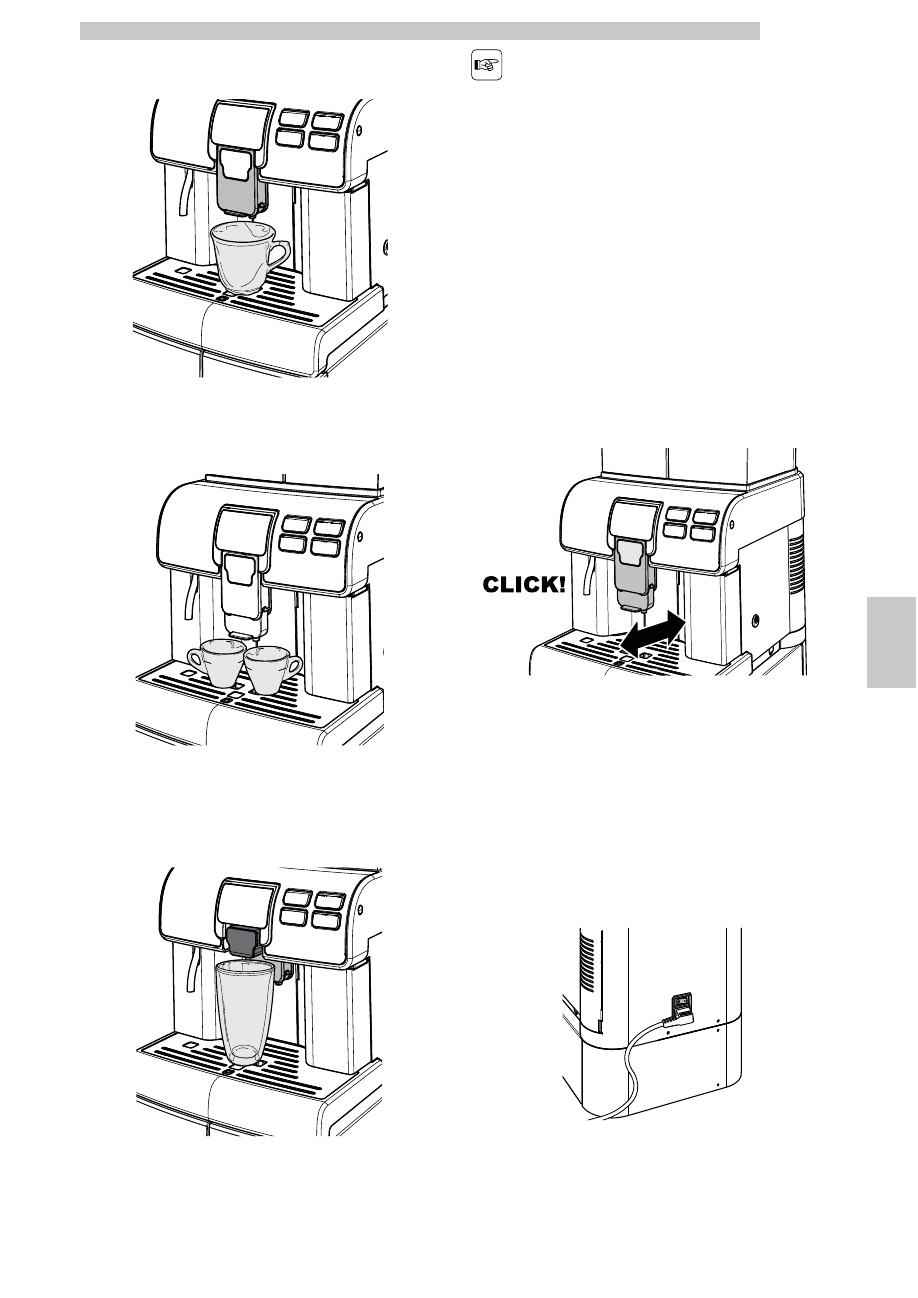 CLICK!