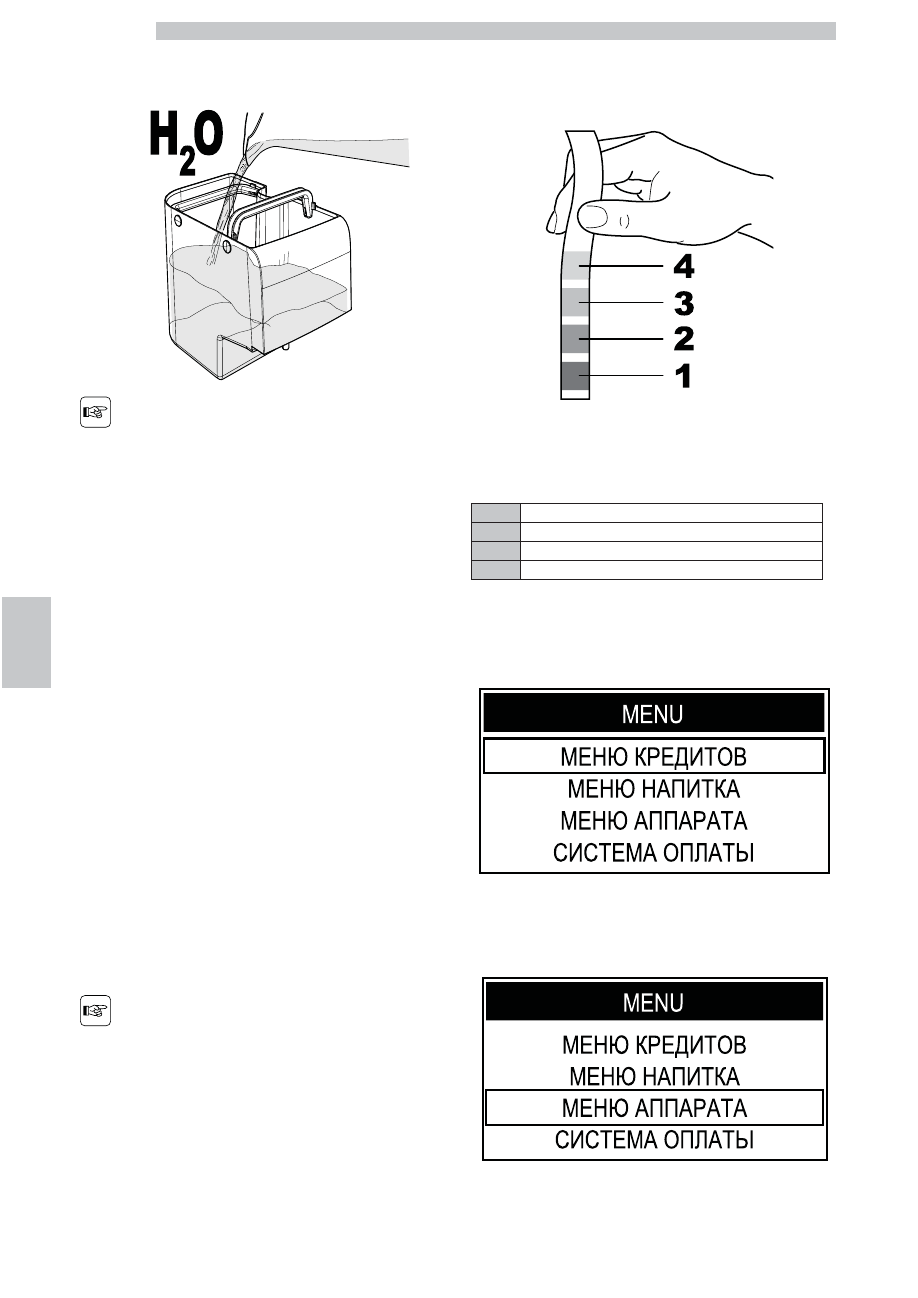 $H_2O$

4
3
2
1

MENU

МЕНЮ КРЕДИТОВ
МЕНЮ НАПИТКА
МЕНЮ АППАРАТА
СИСТЕМА ОПЛАТЫ

MENU

МЕНЮ КРЕДИТОВ
МЕНЮ НАПИТКА
МЕНЮ АППАРАТА
СИСТЕМА ОПЛАТЫ