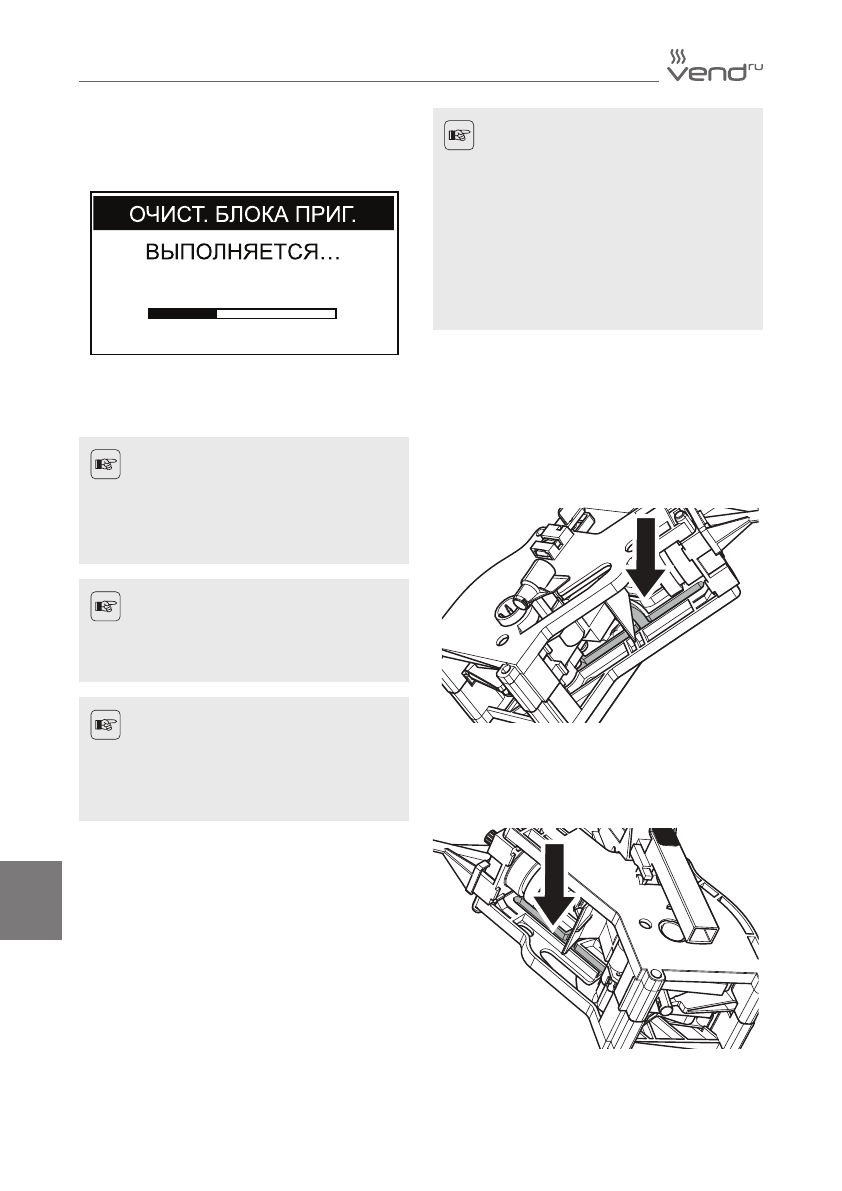 vend ru

ОЧИСТ. БЛОКА ПРИГ.

ВЫПОЛНЯЕТСЯ...