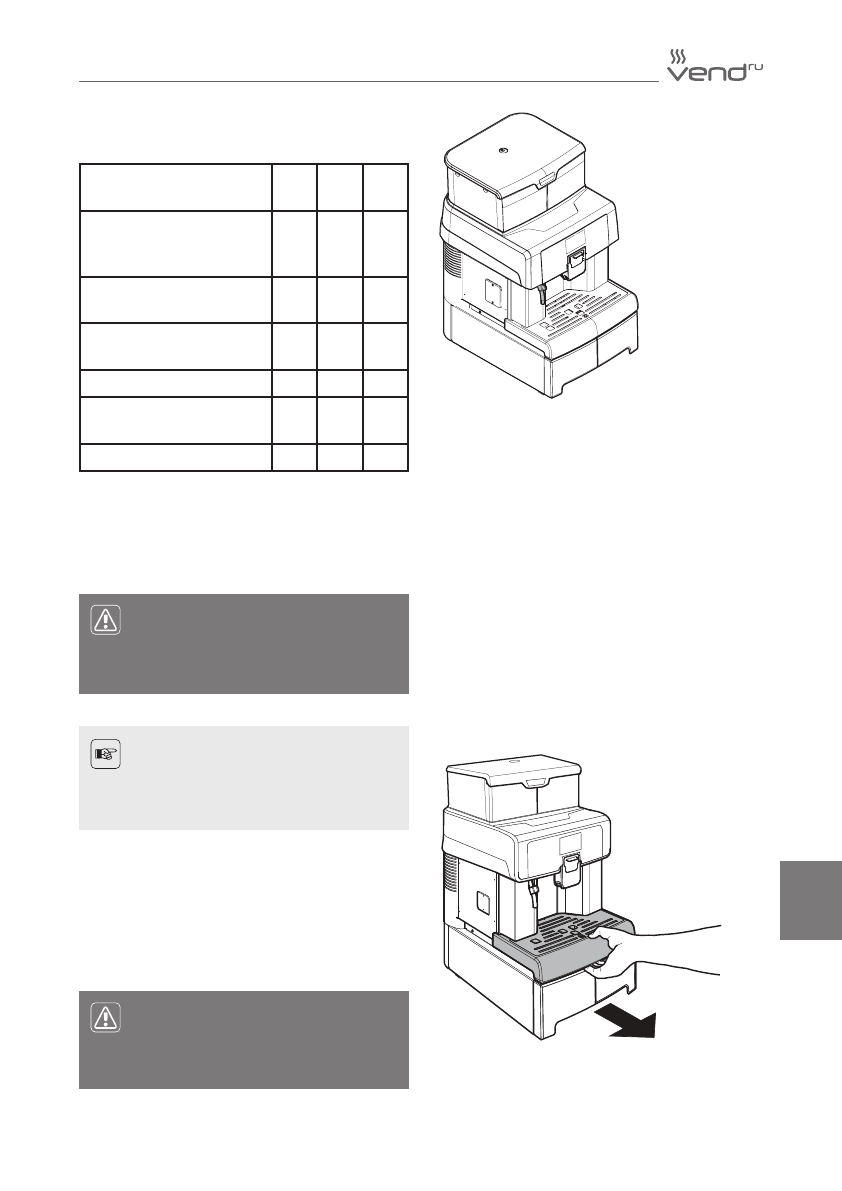 vend ru