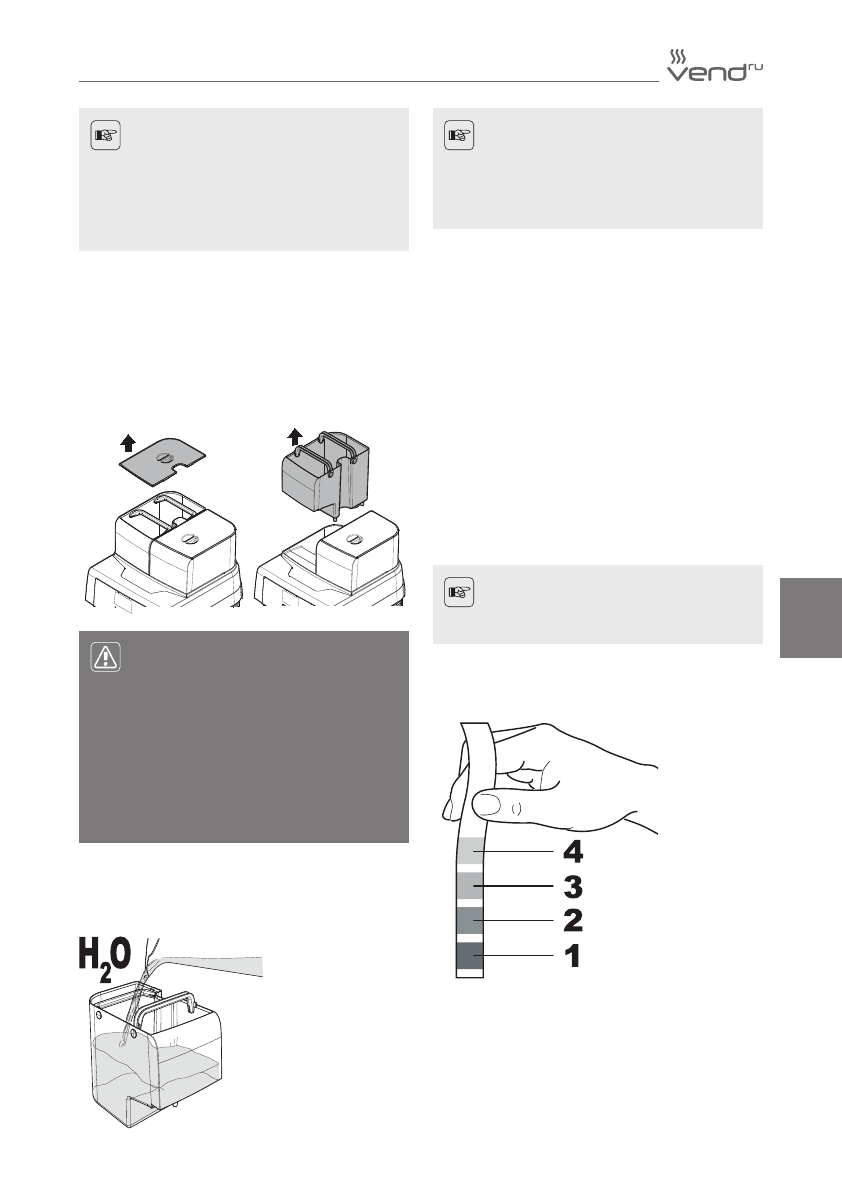 vend ru

$H_2O$

4
3
2
1