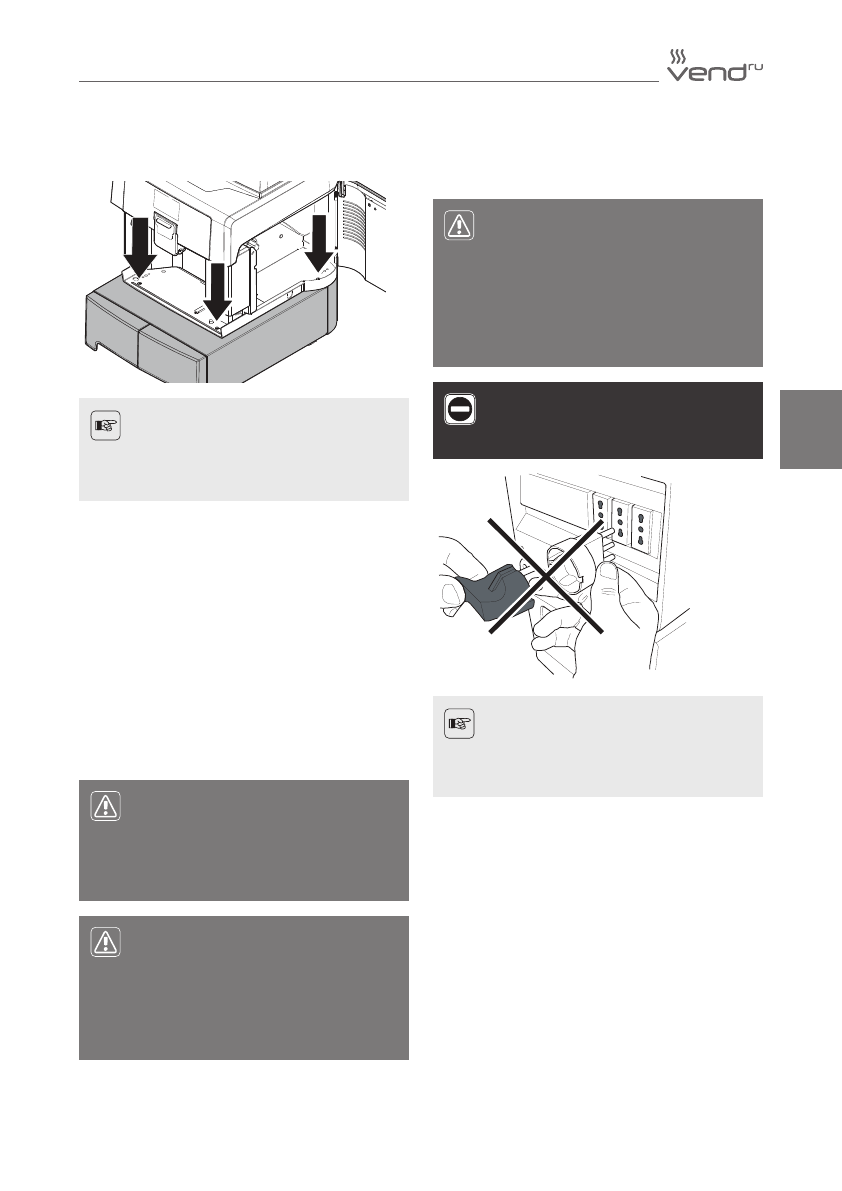 vend ru