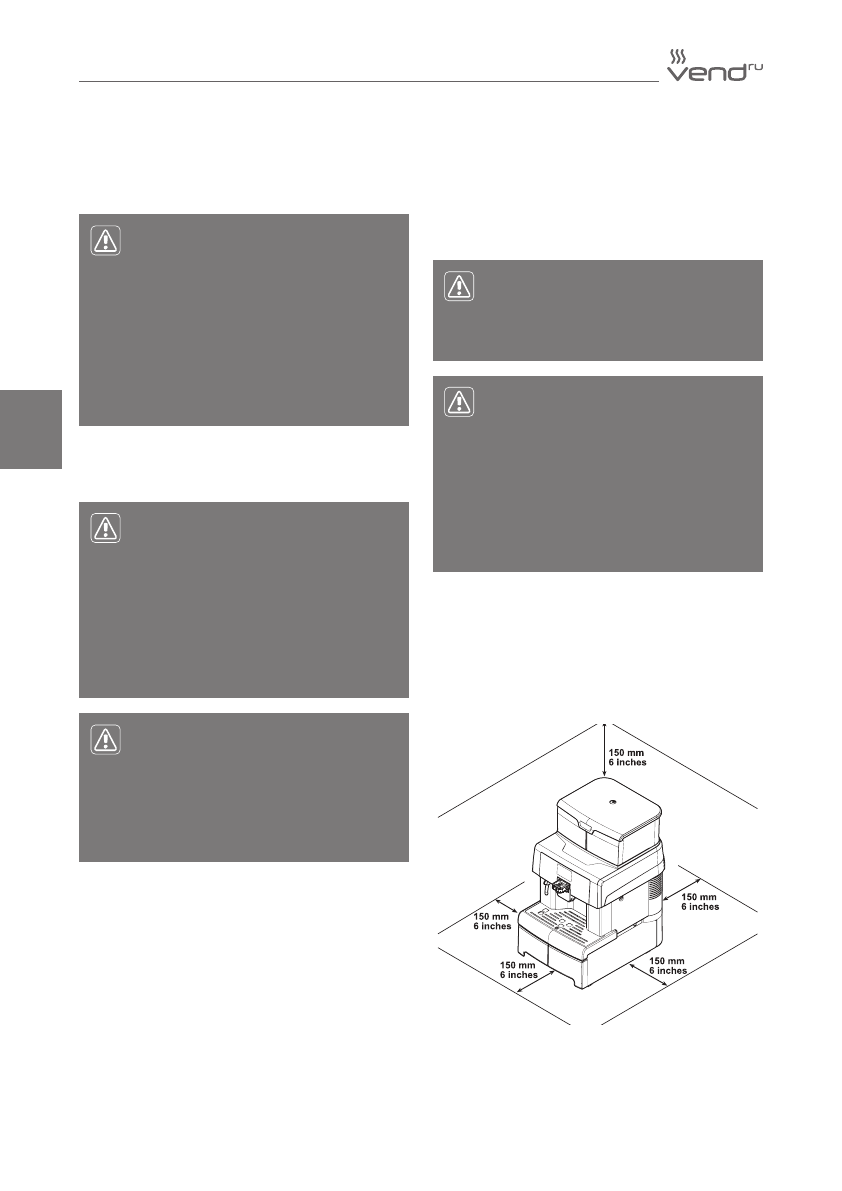 vend ru

150 mm
6 inches

150 mm
6 inches

150 mm
6 inches

150 mm
6 inches

150 mm
6 inches