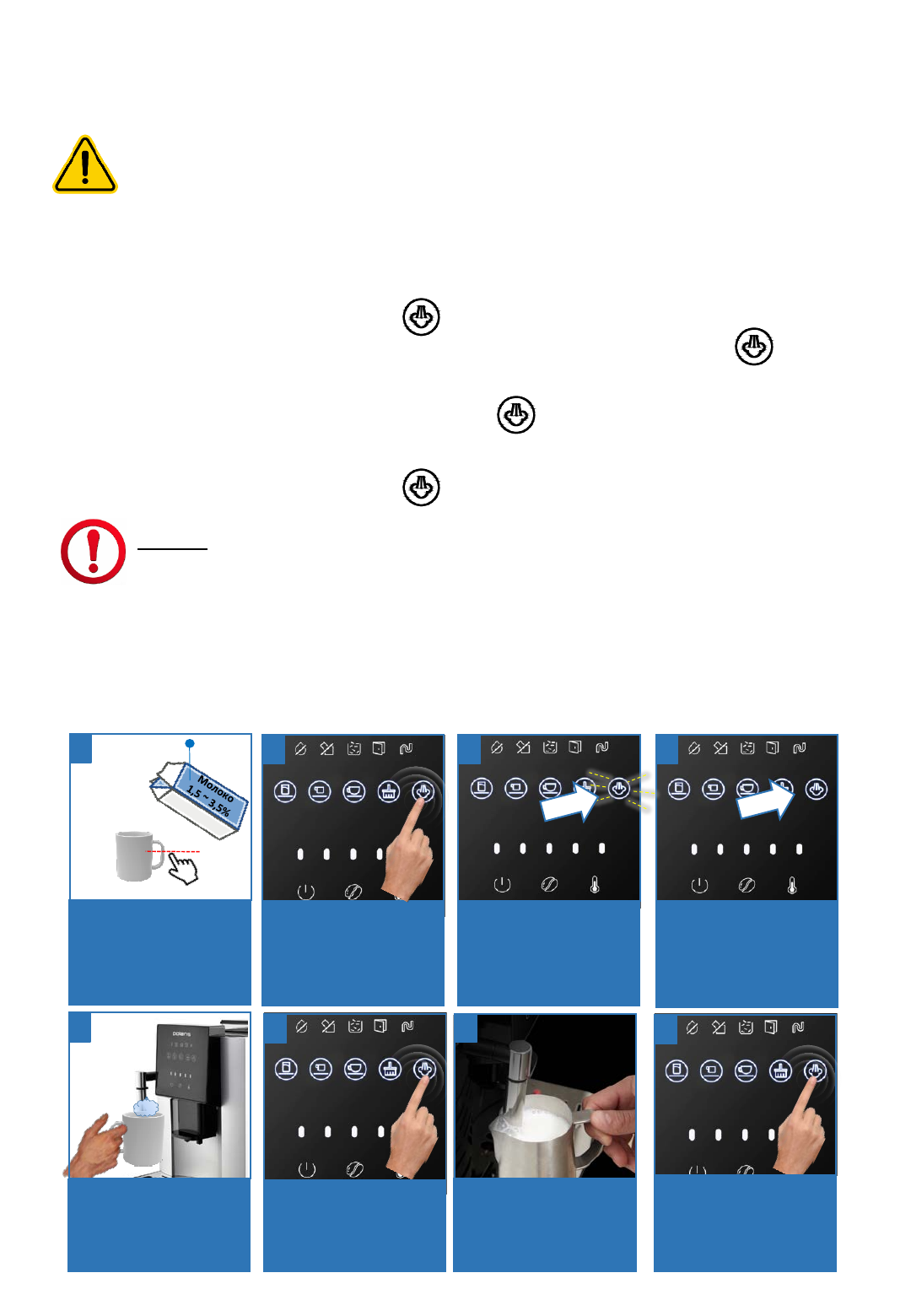 Молоко
1,5 ~ 3,5%

polaris