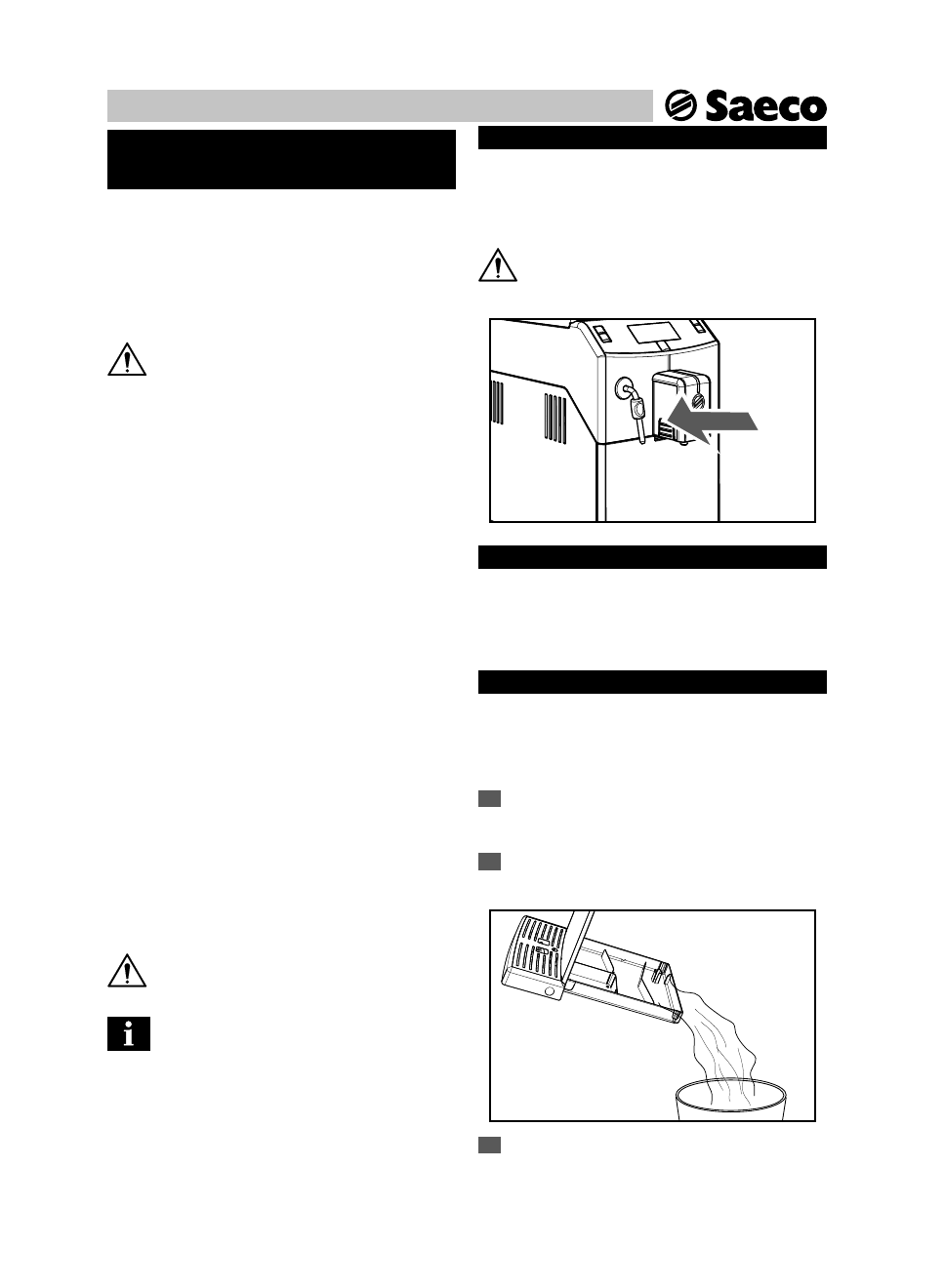 Saeco