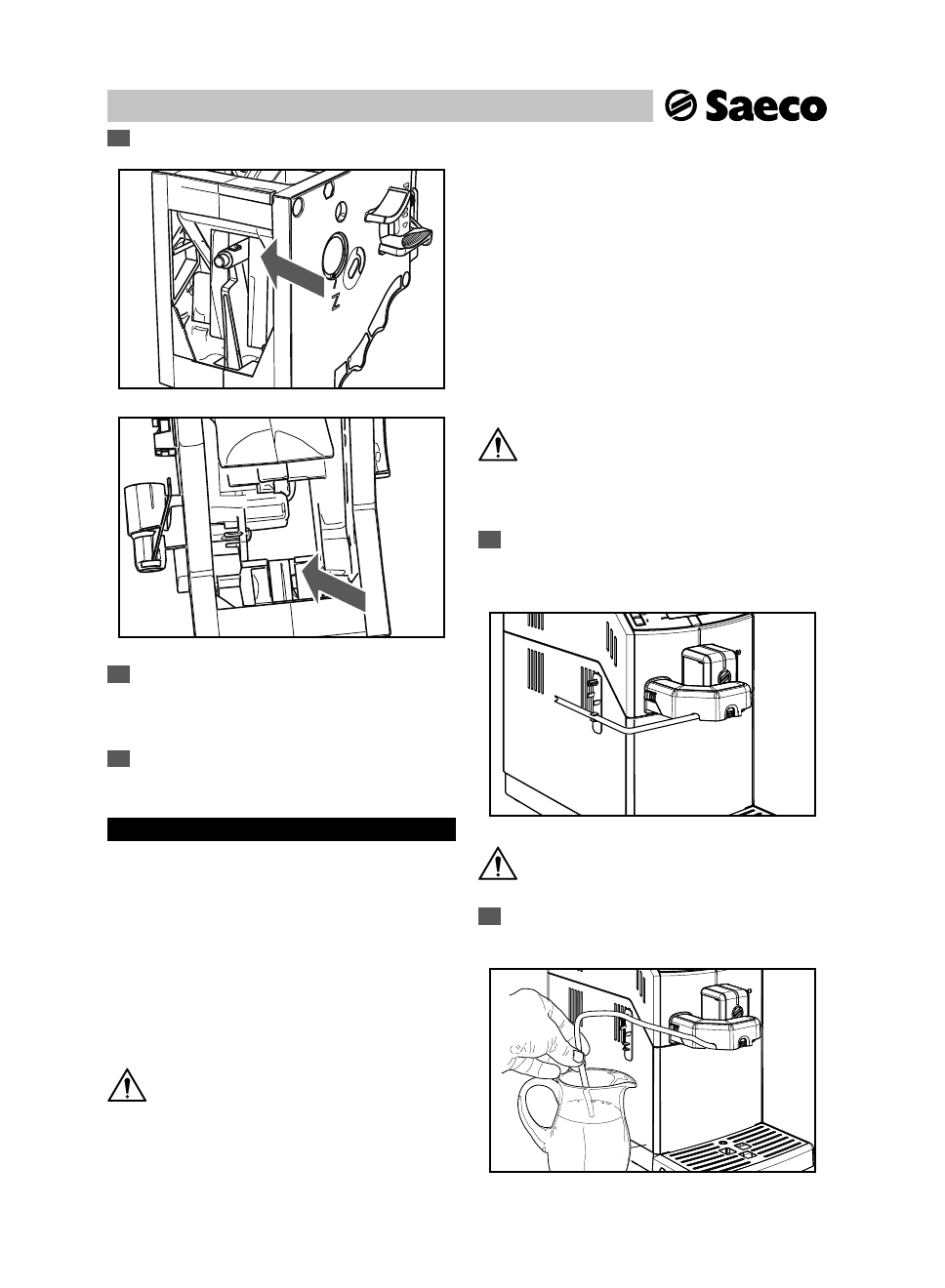 Saeco