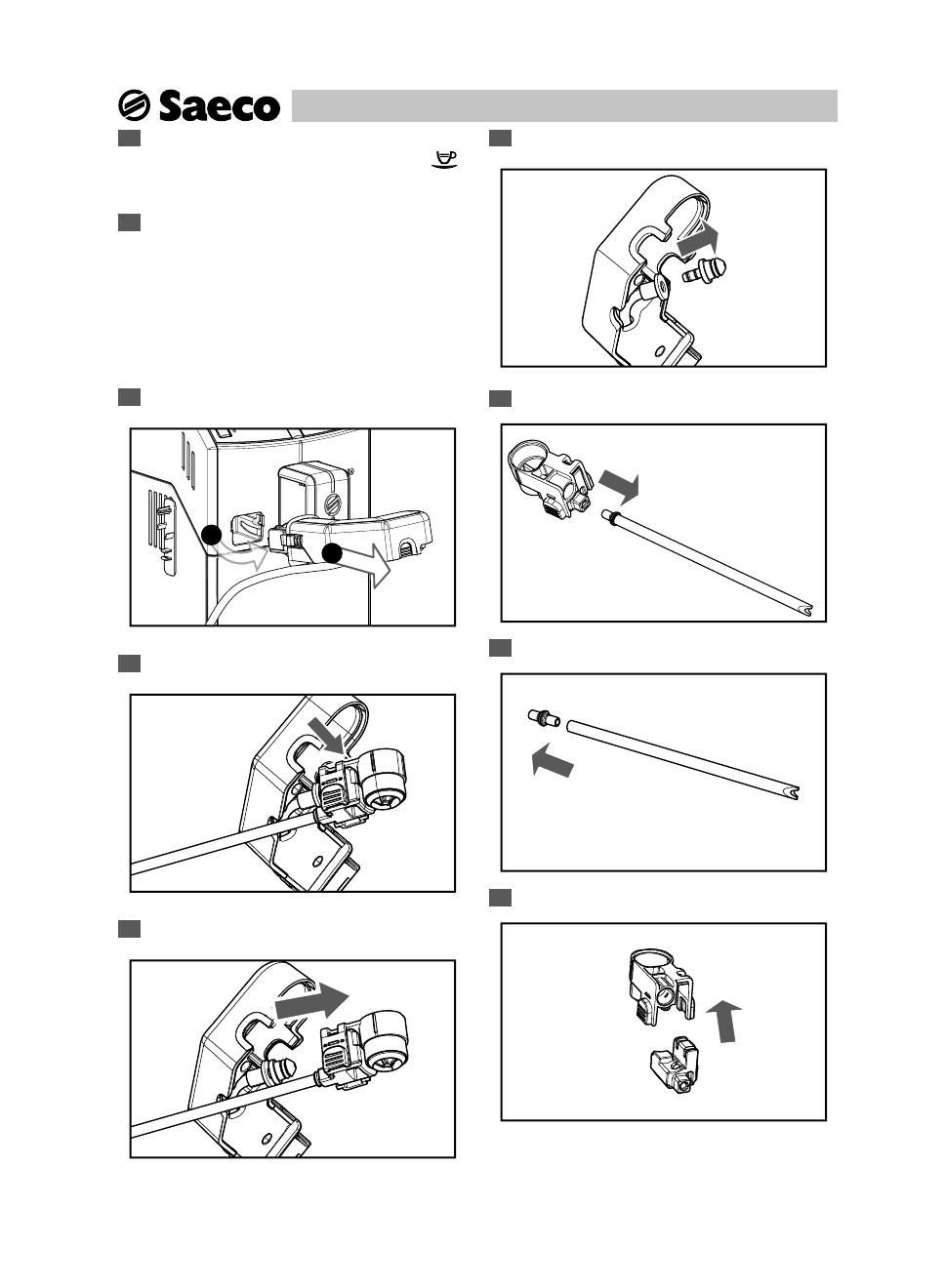 Saeco