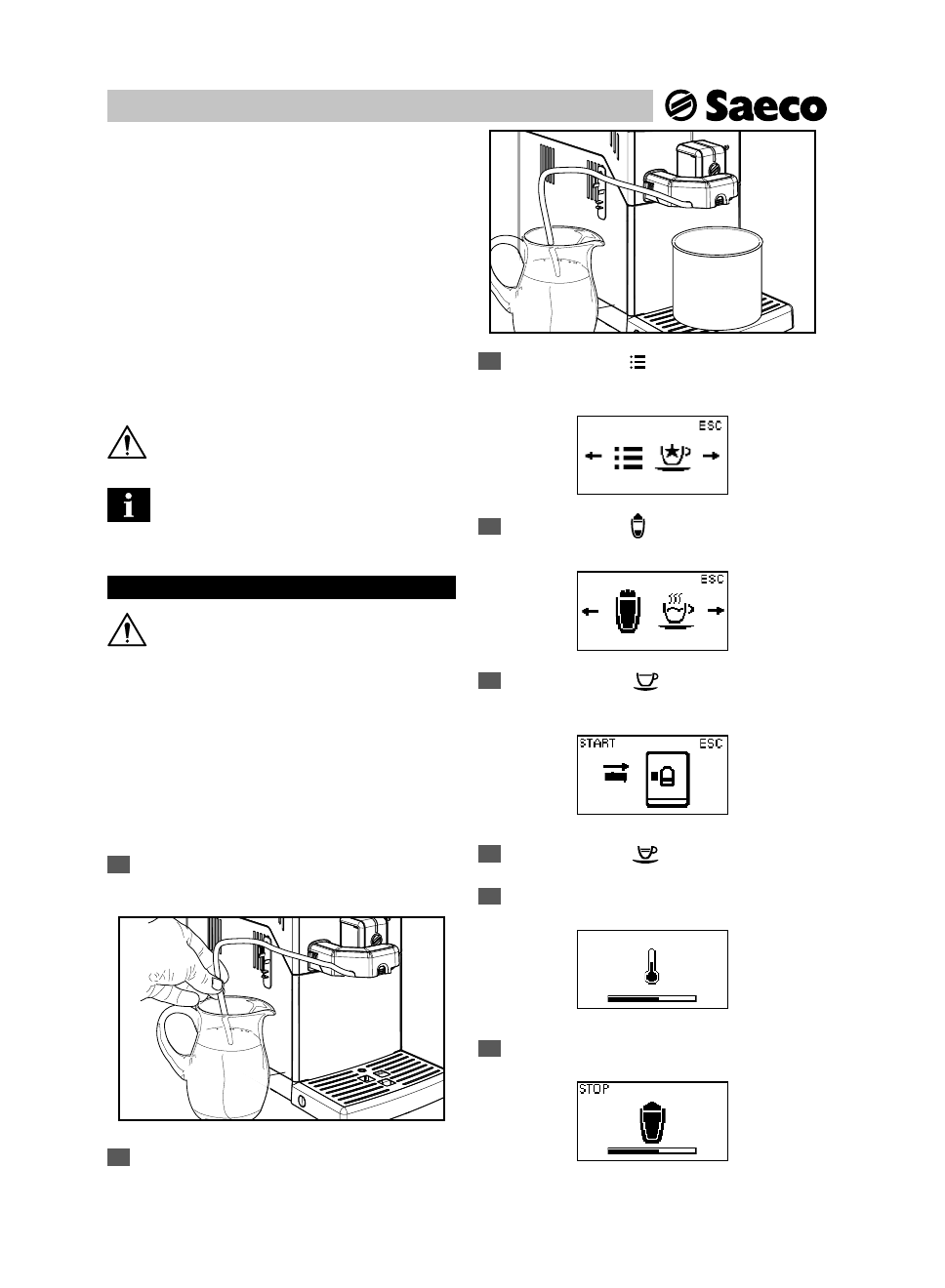 Saeco

ESC

ESC

START ESC

STOP