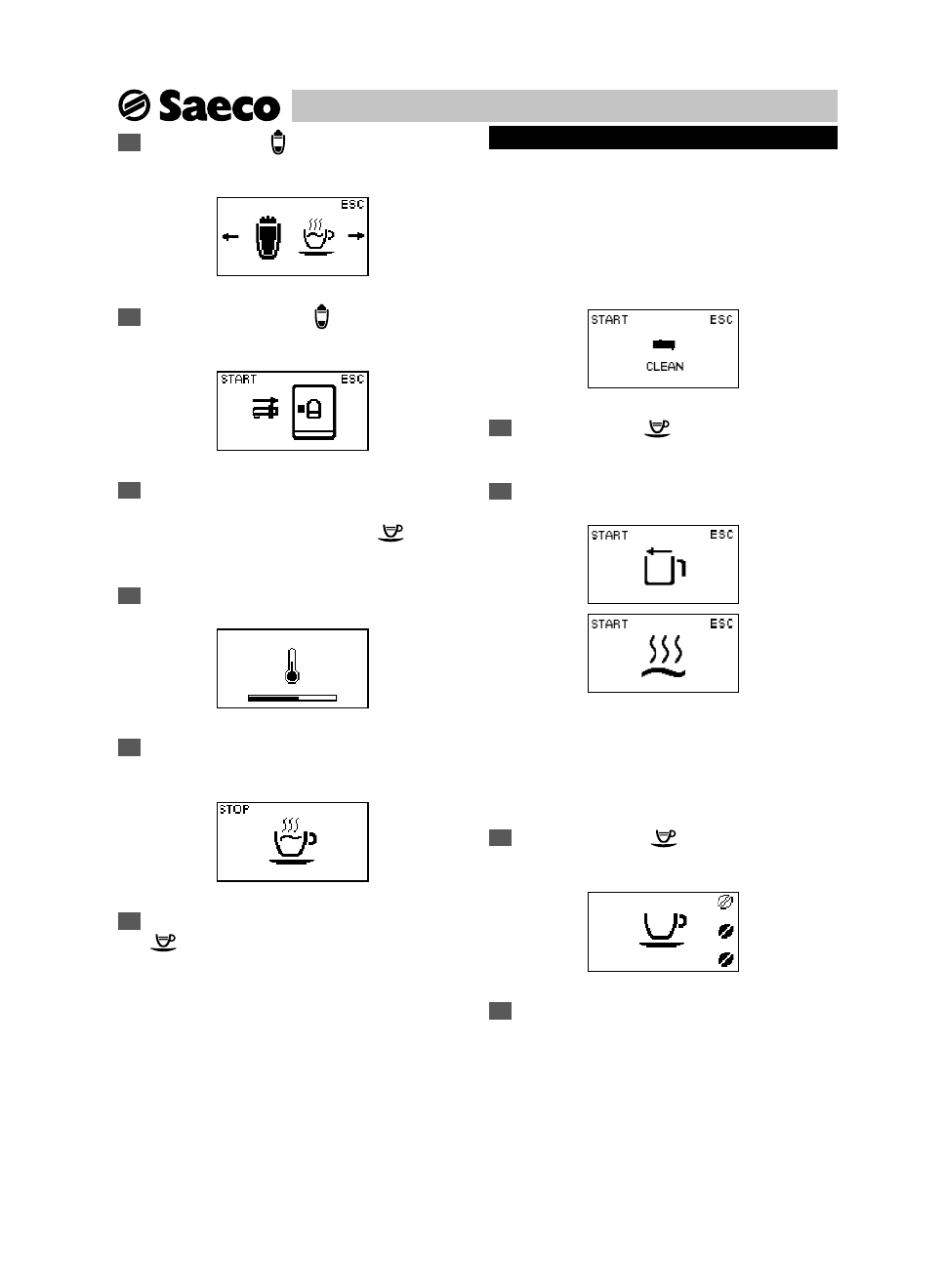 Saeco

ESC

START ESC

STOP

START ESC

CLEAN

START ESC

START ESC