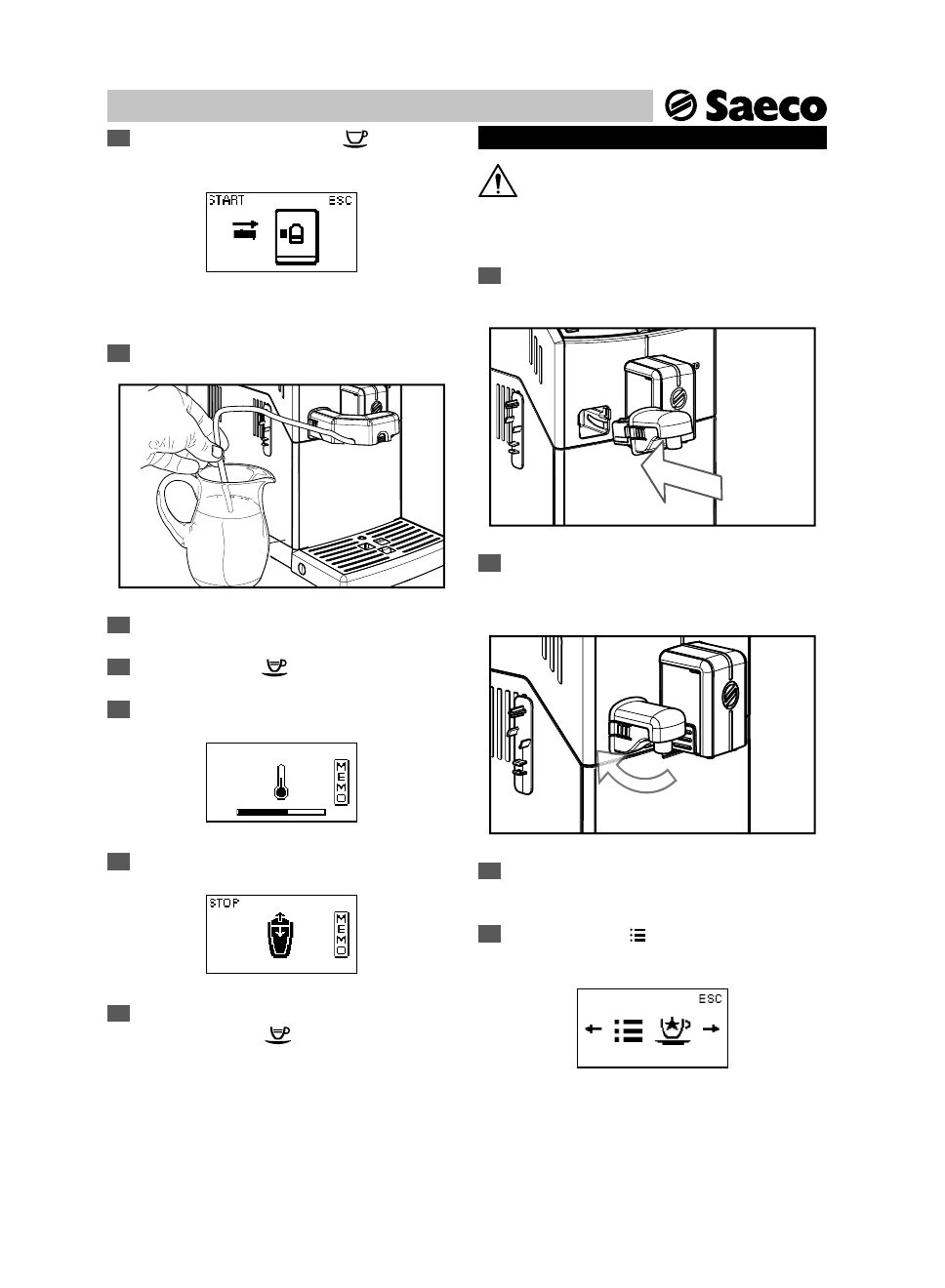 Saeco

START ESC

MEMO

STOP

MEMO

ESC