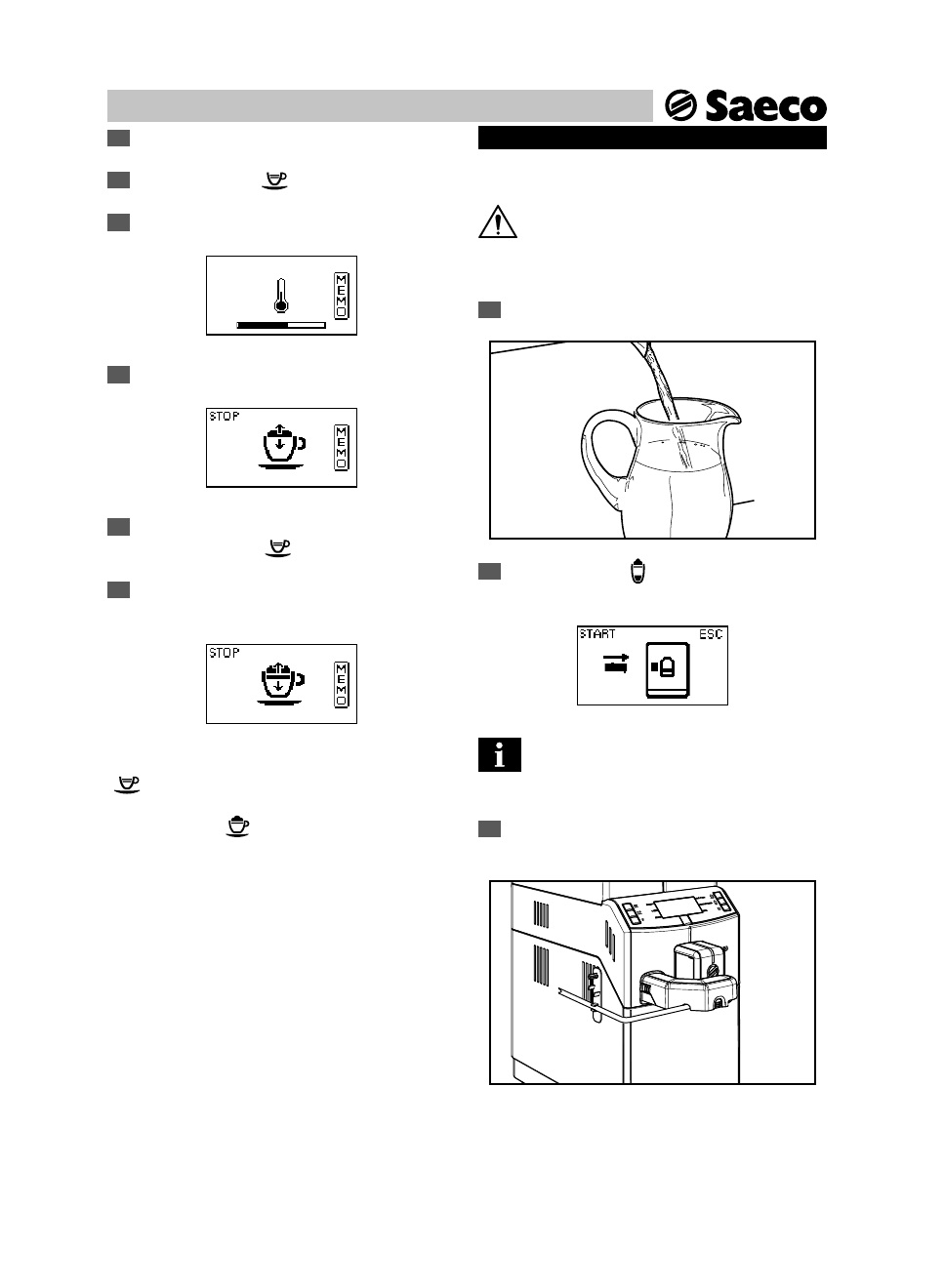 Saeco

MEMO

STOP

MEMO

STOP

MEMO

START ESC