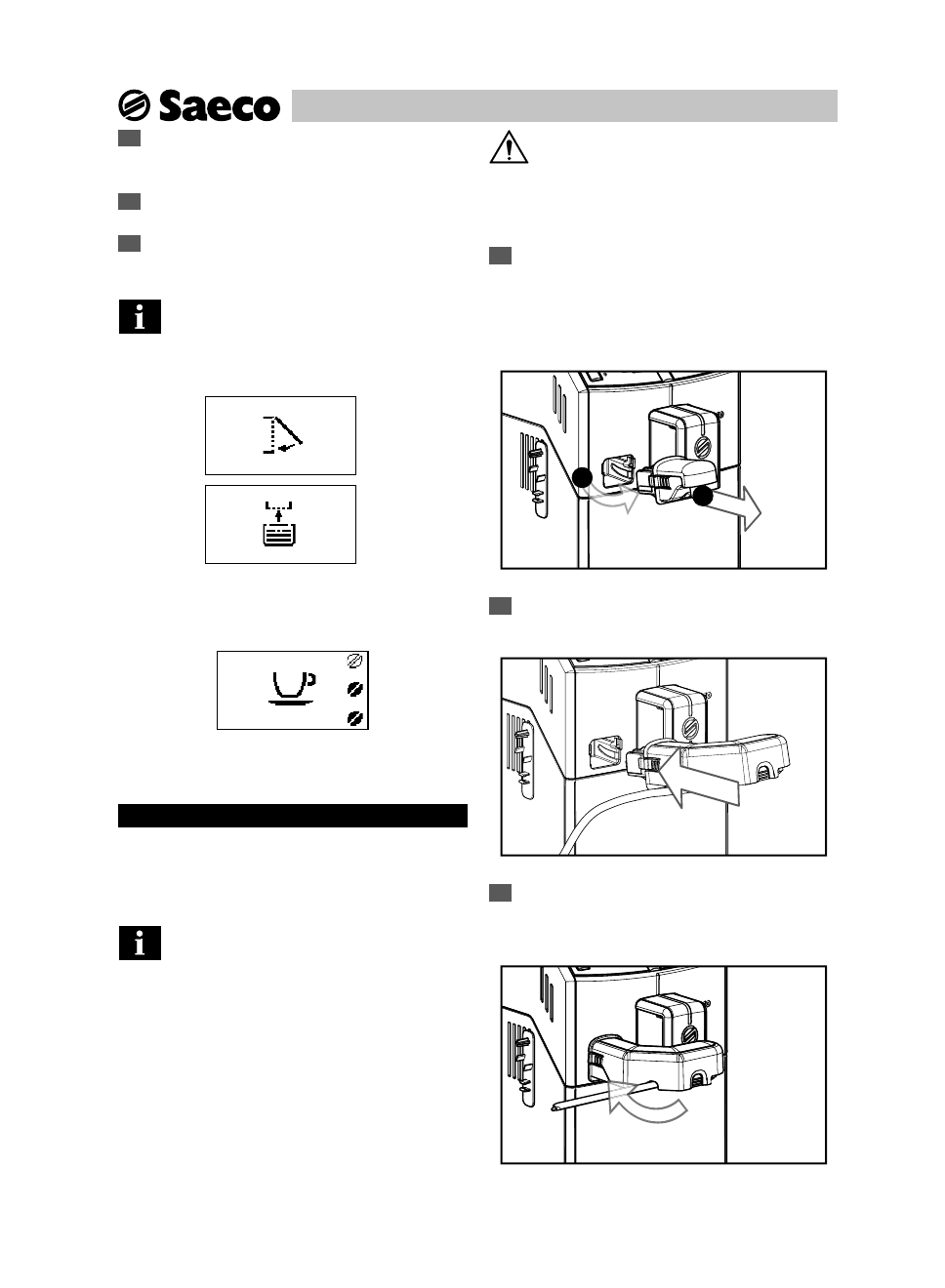 Saeco