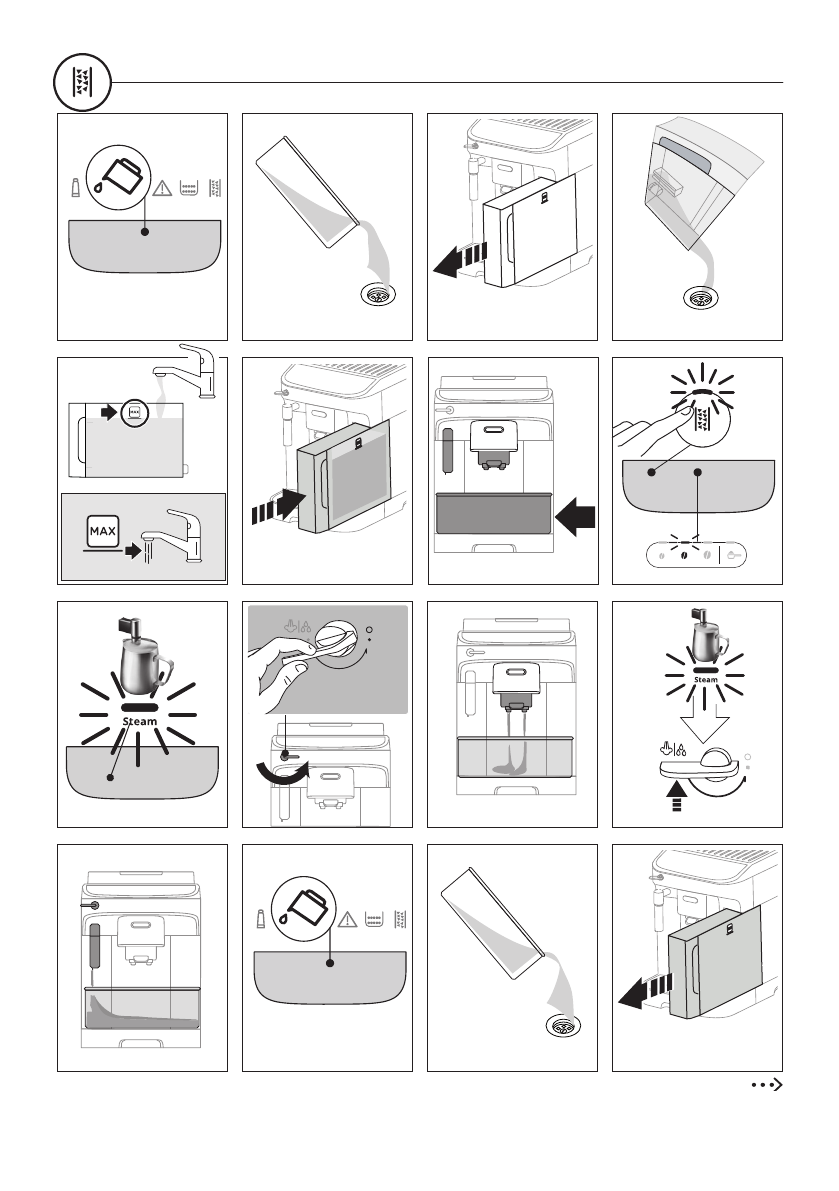 MAX

MAX

Steam

Steam