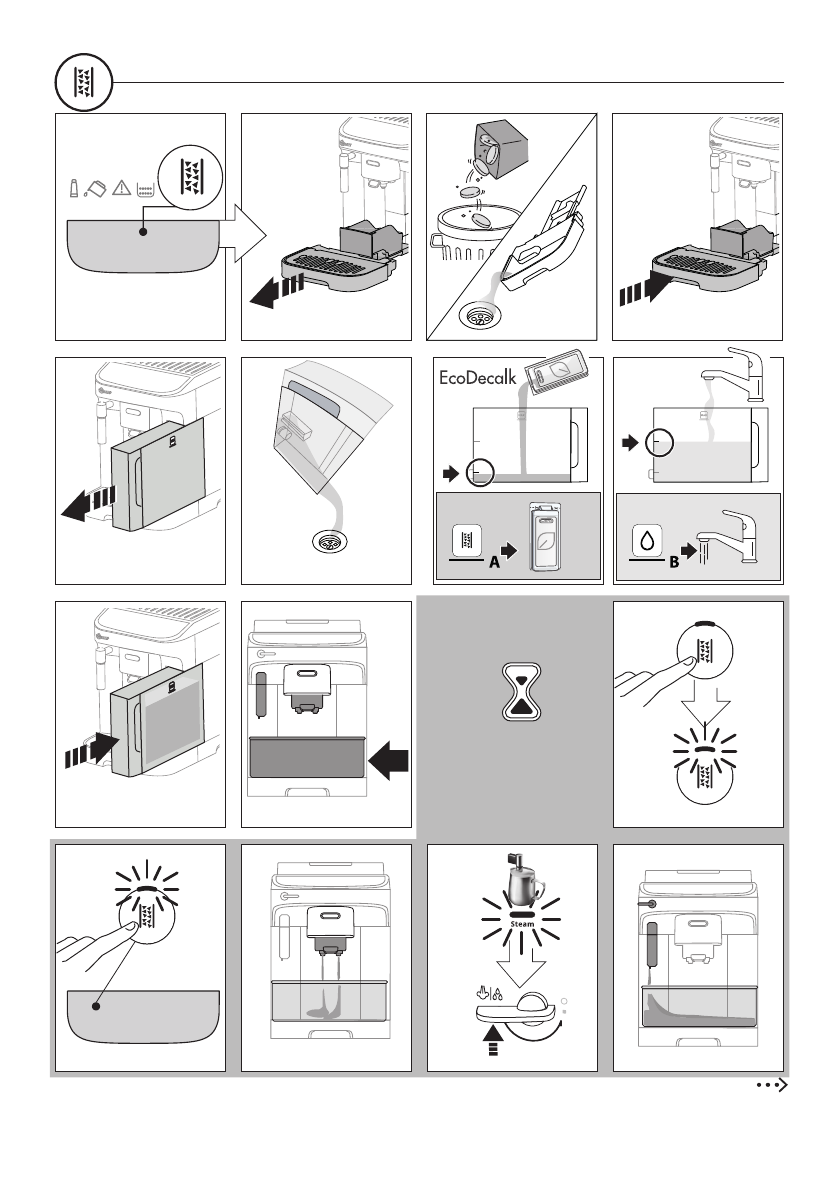 EcoDecalk

A

B

Steam