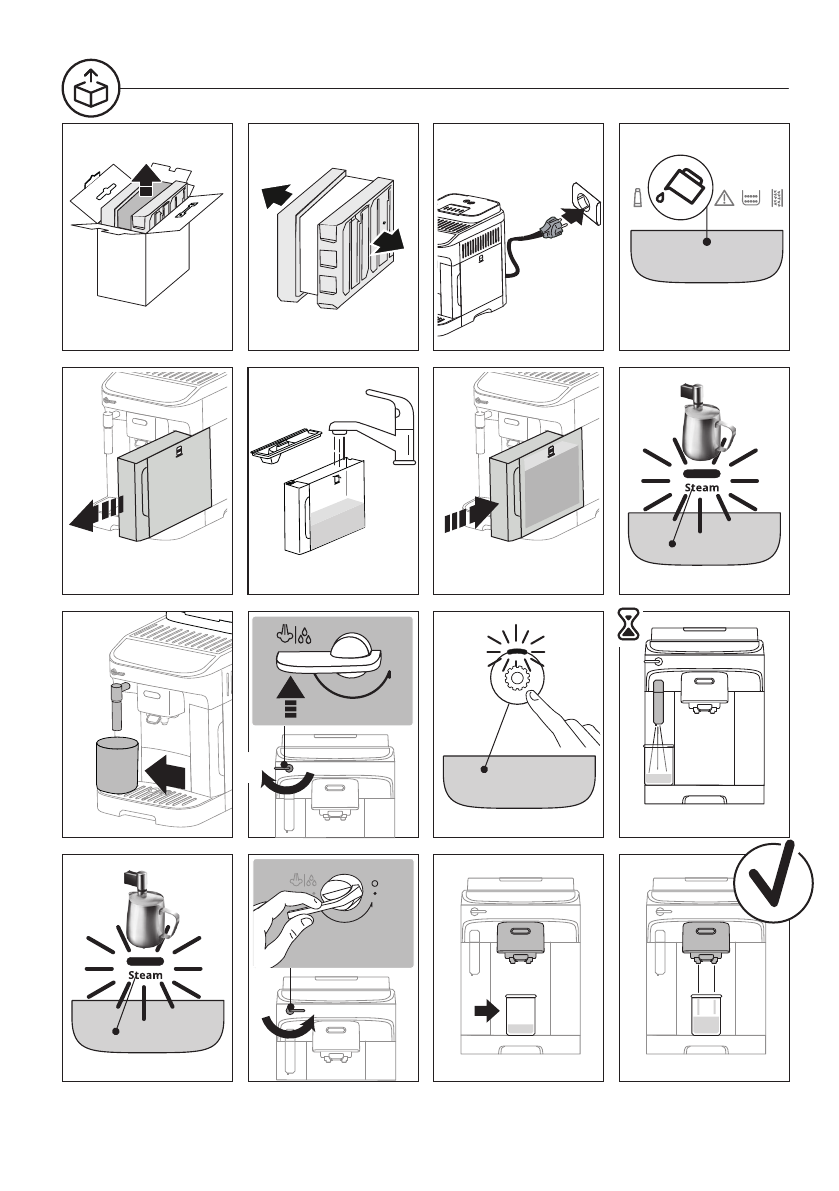 Steam

Steam