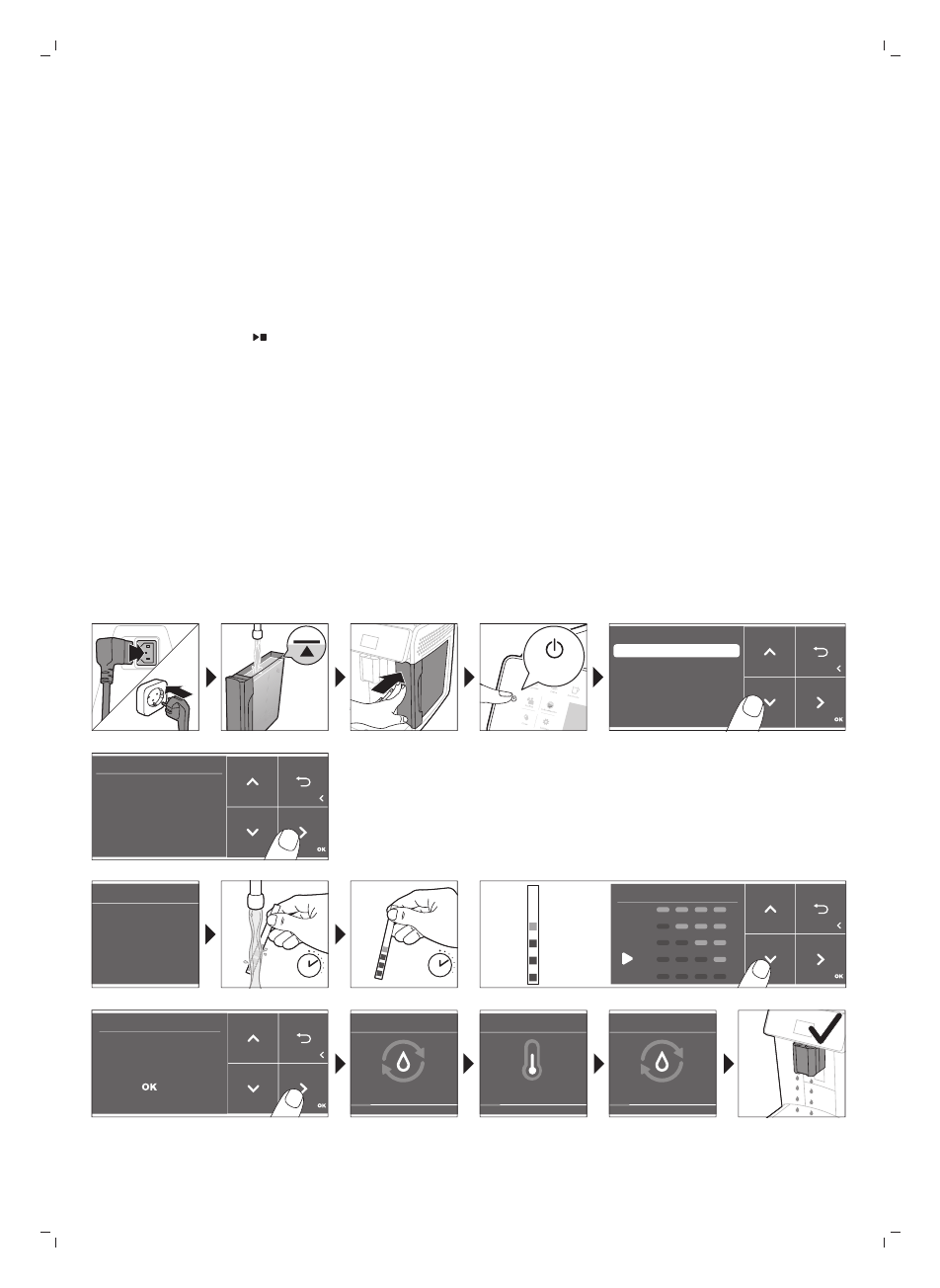 OK

OK

OK

OK

OK