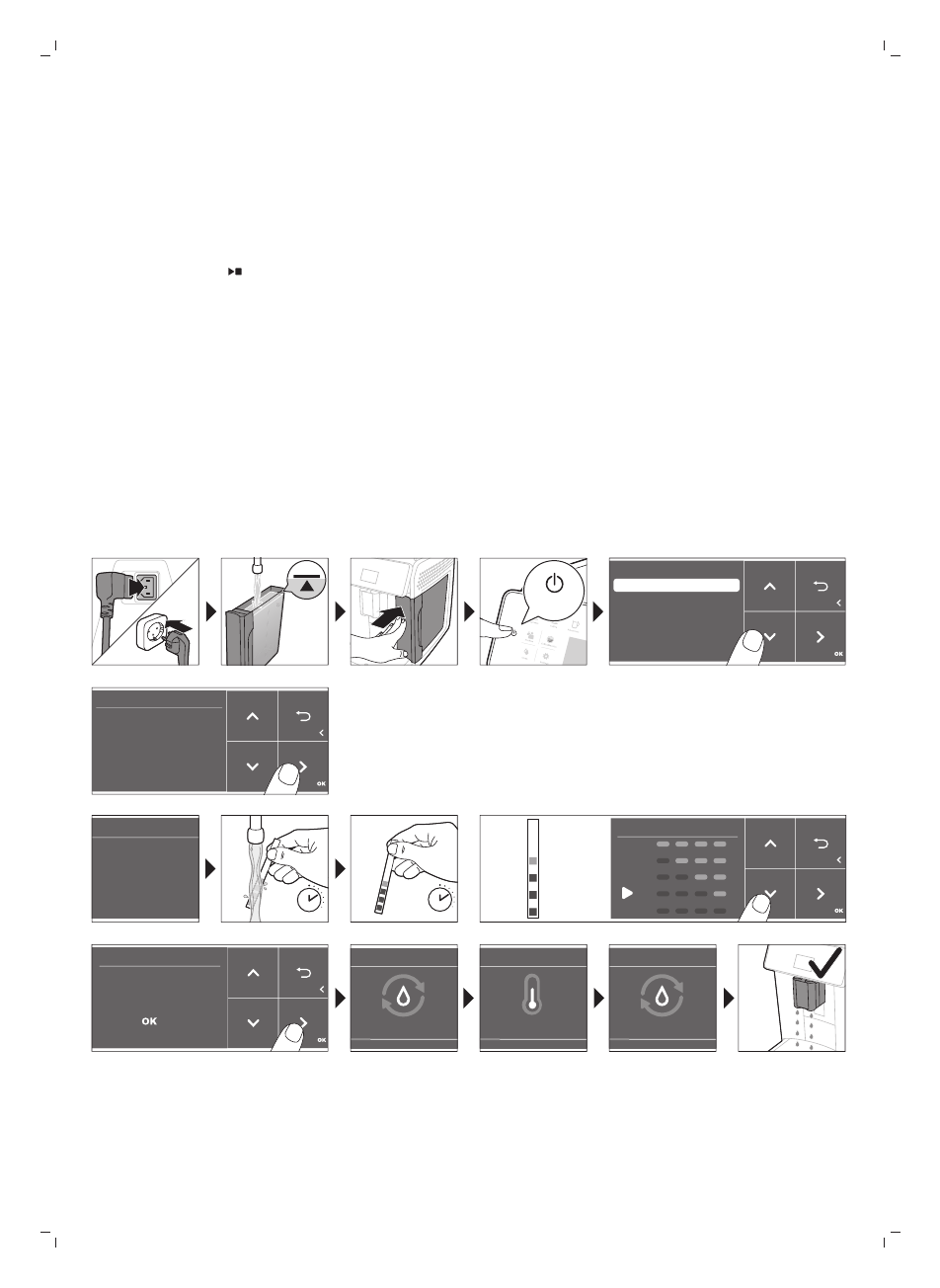 OK
OK
OK
OK
OK