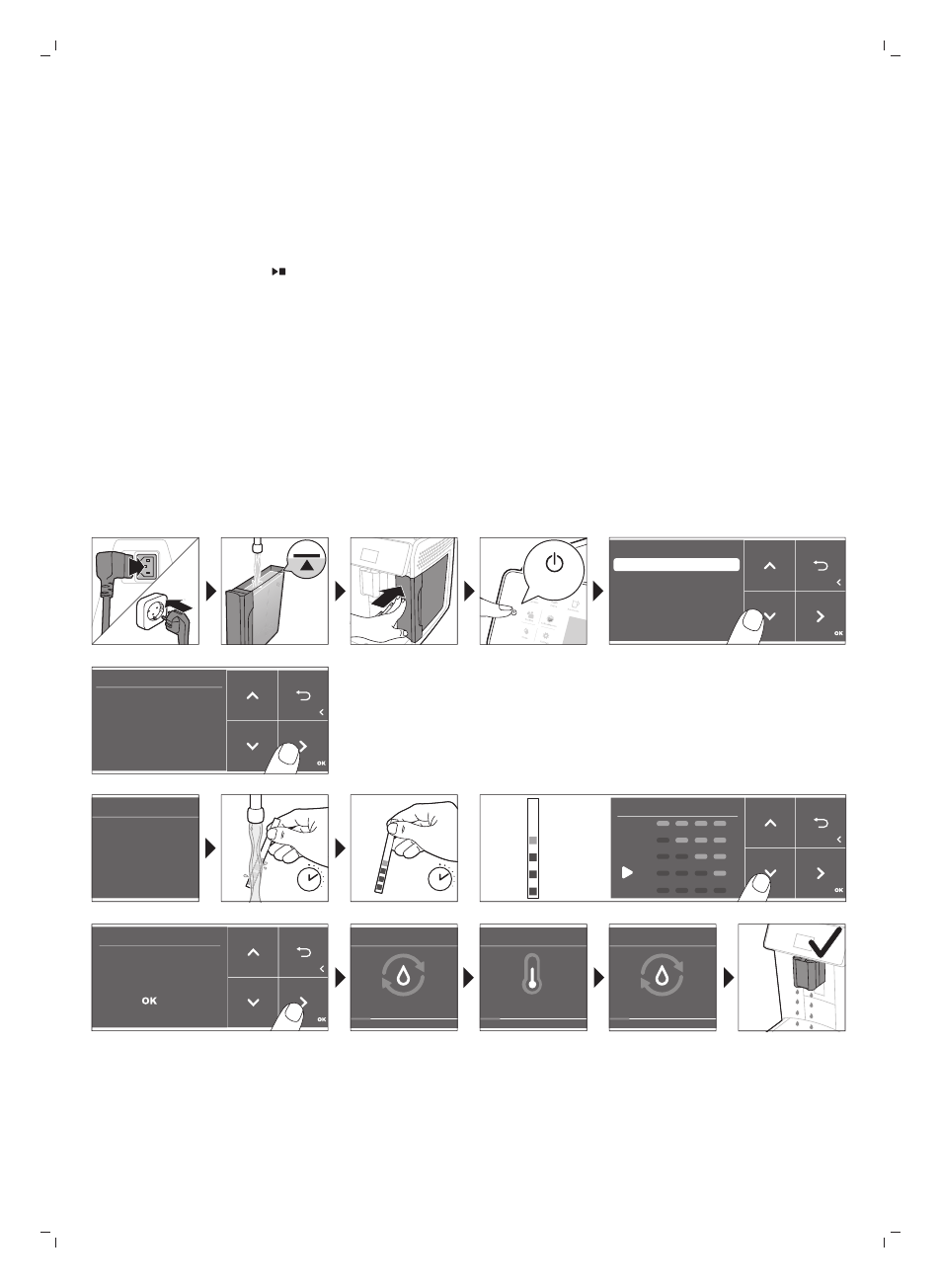 OK
OK
OK
OK
OK