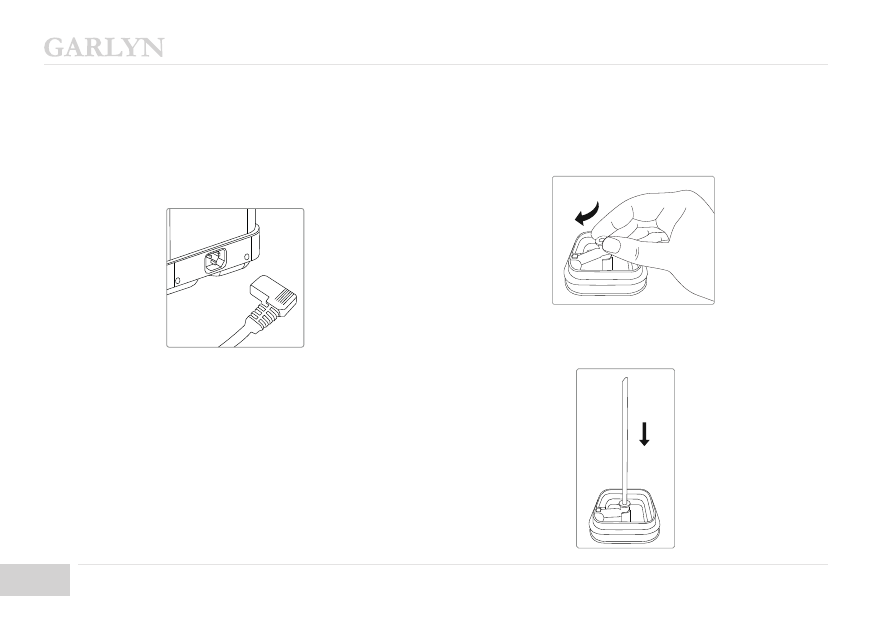 GARLYN