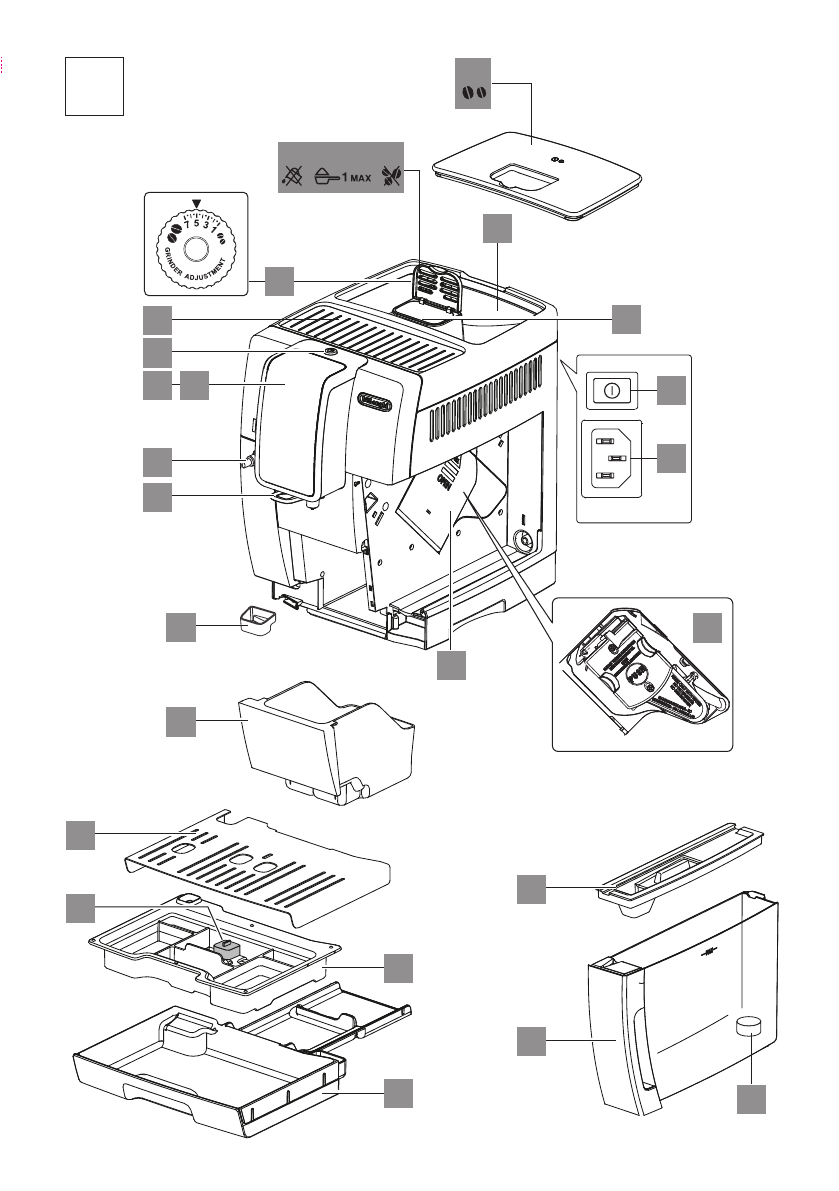 1 MAX

7 5 3 1

GRINDER ADJUSTMENT