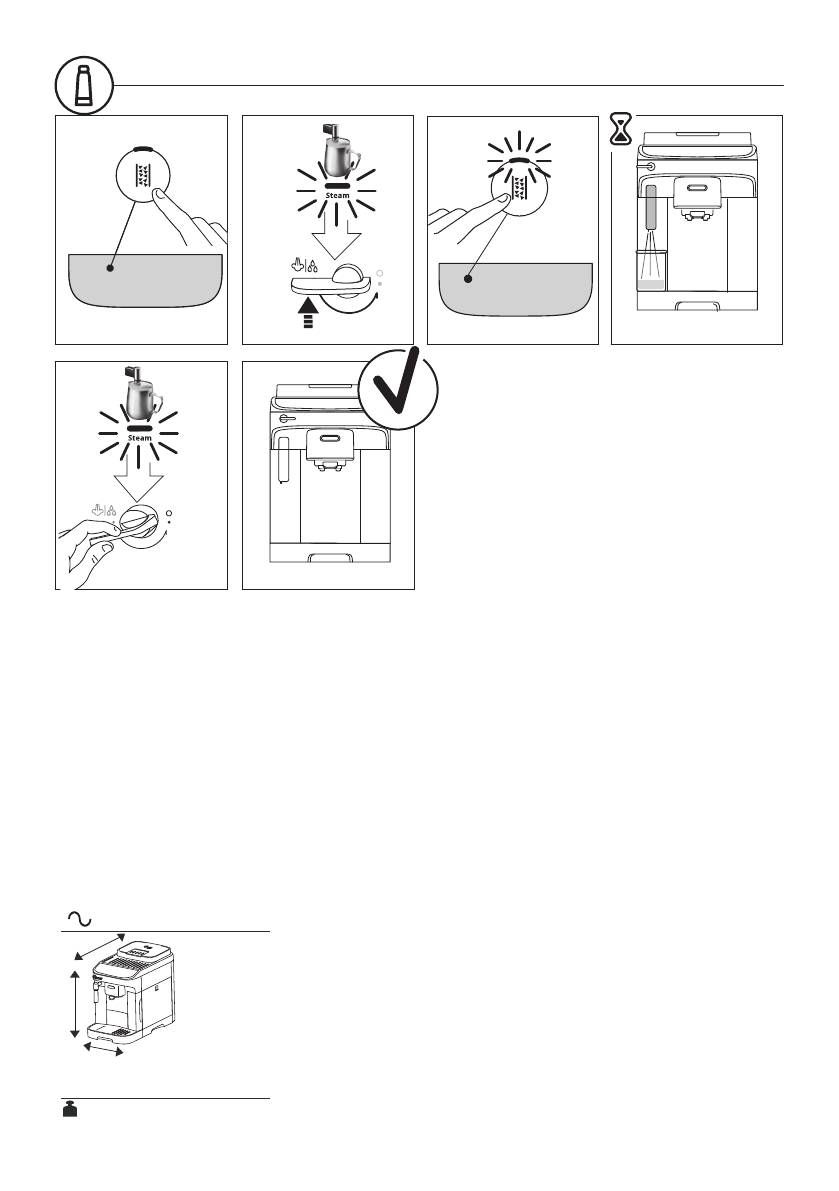 Steam

Steam