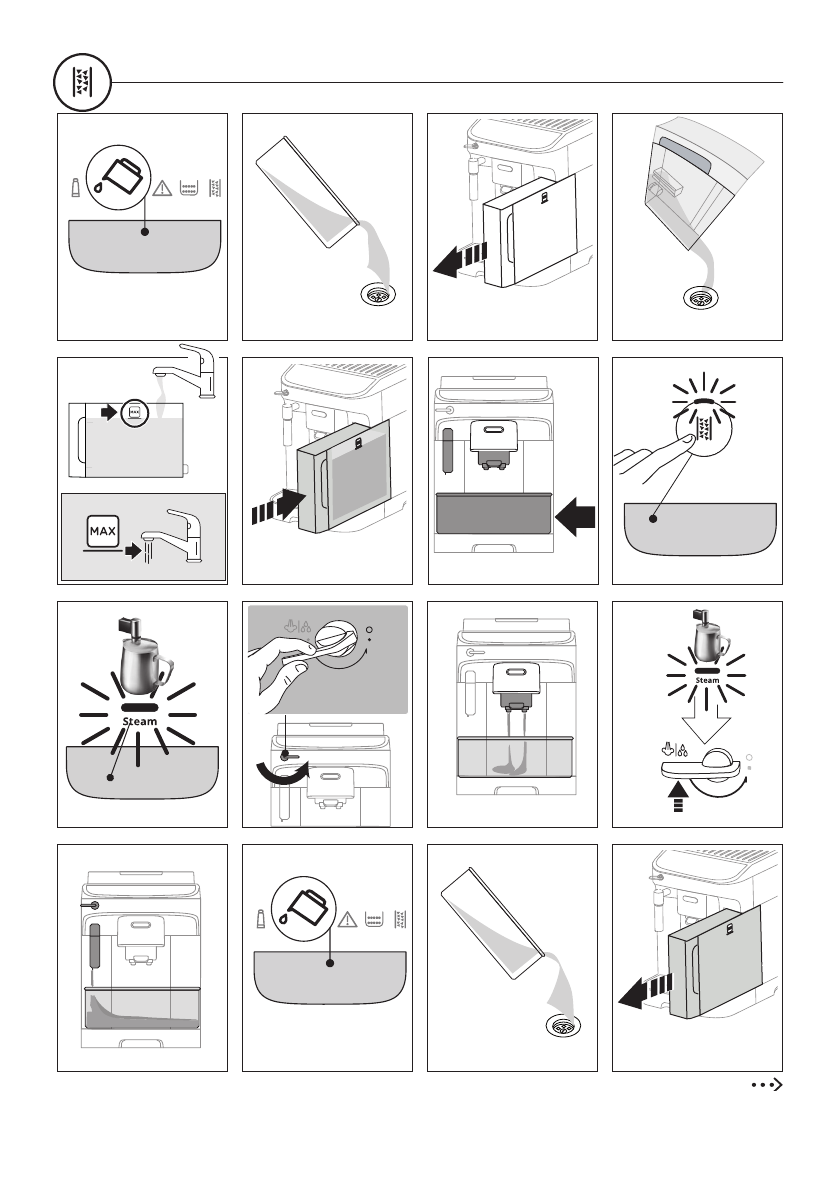 MAX

MAX

Steam

Steam