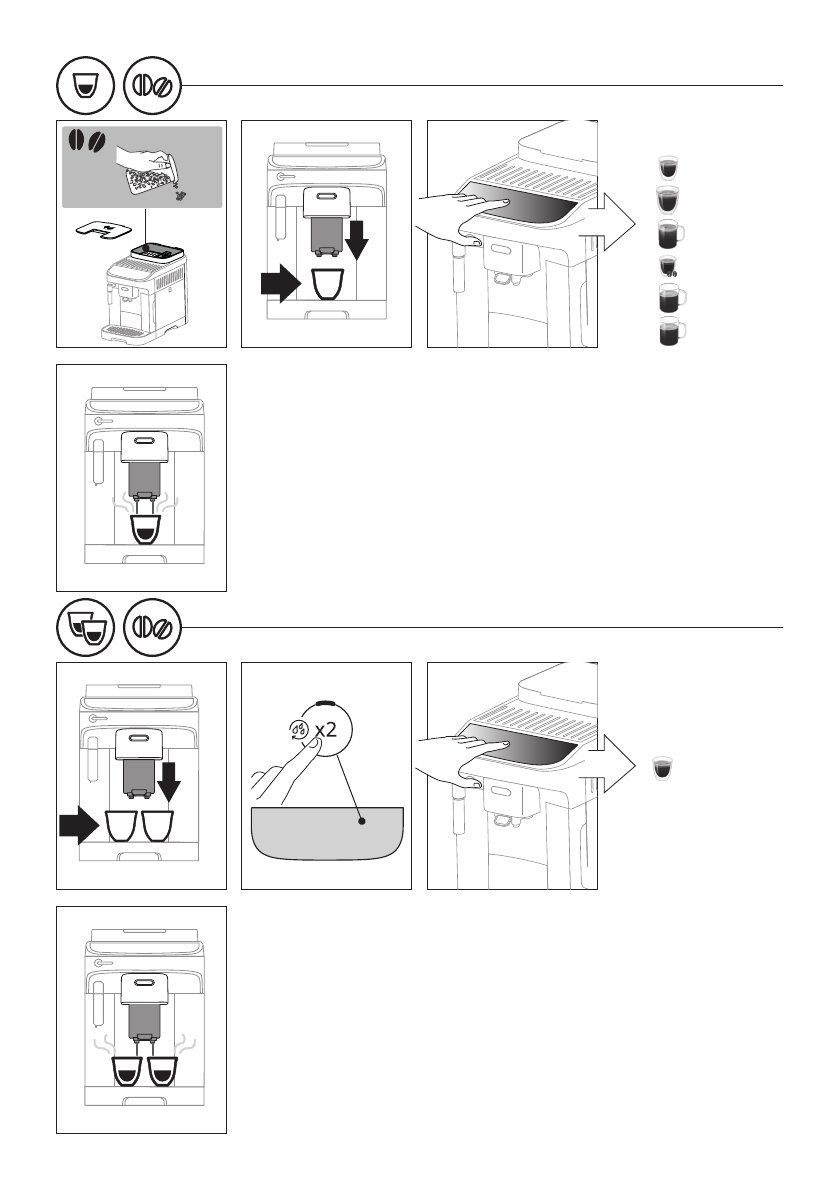 x2