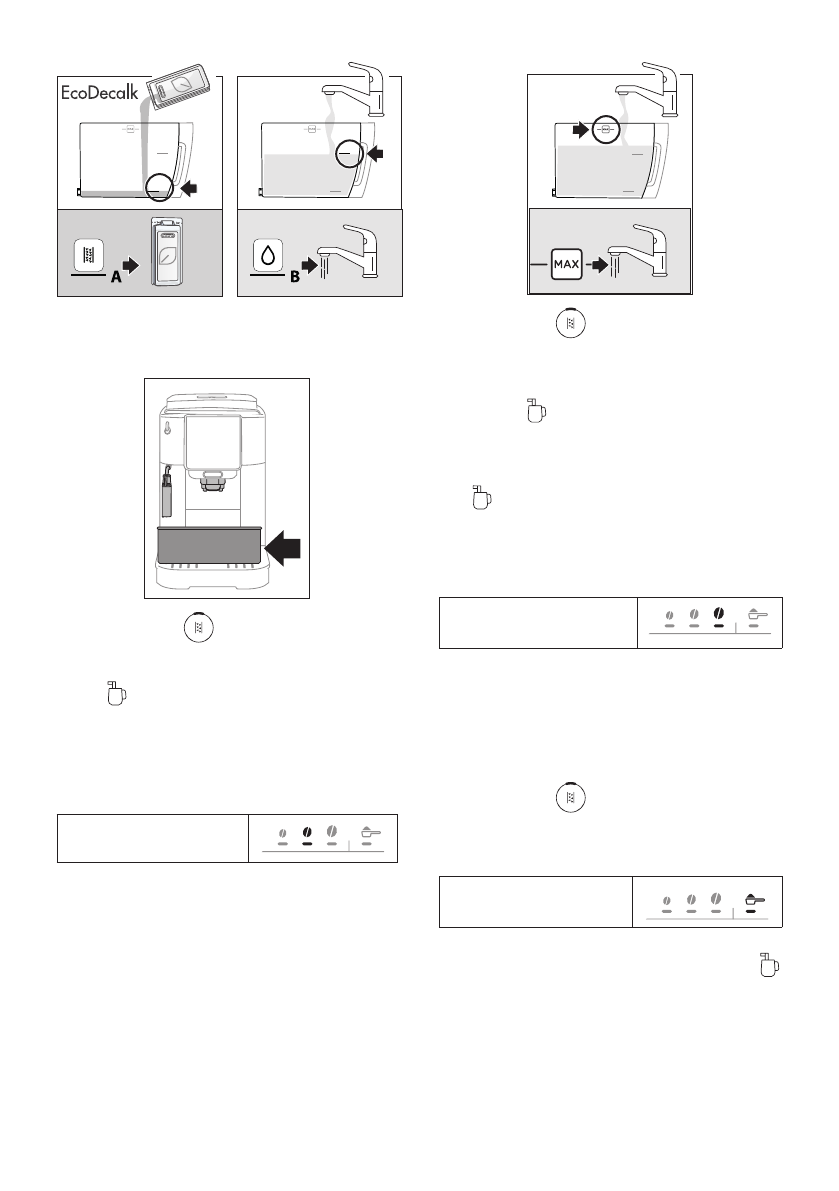 EcoDecalk

A

B

MAX