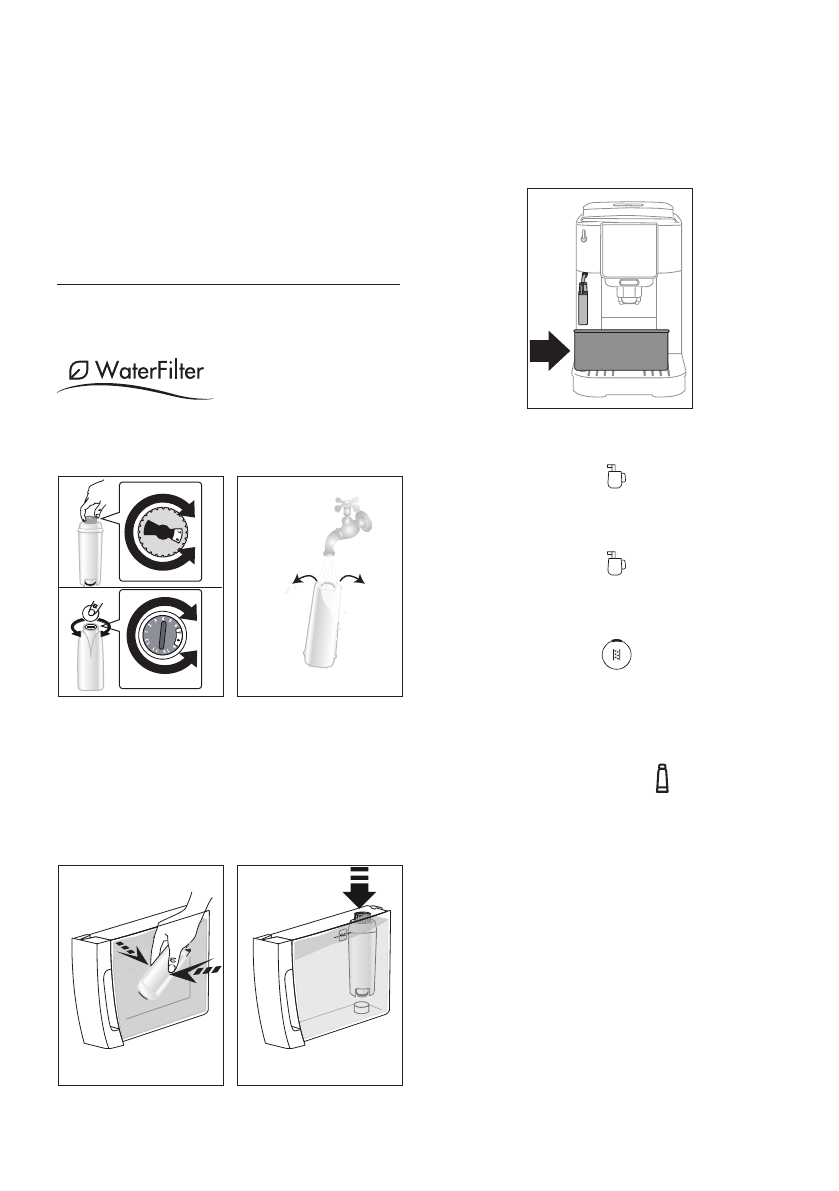 WaterFilter