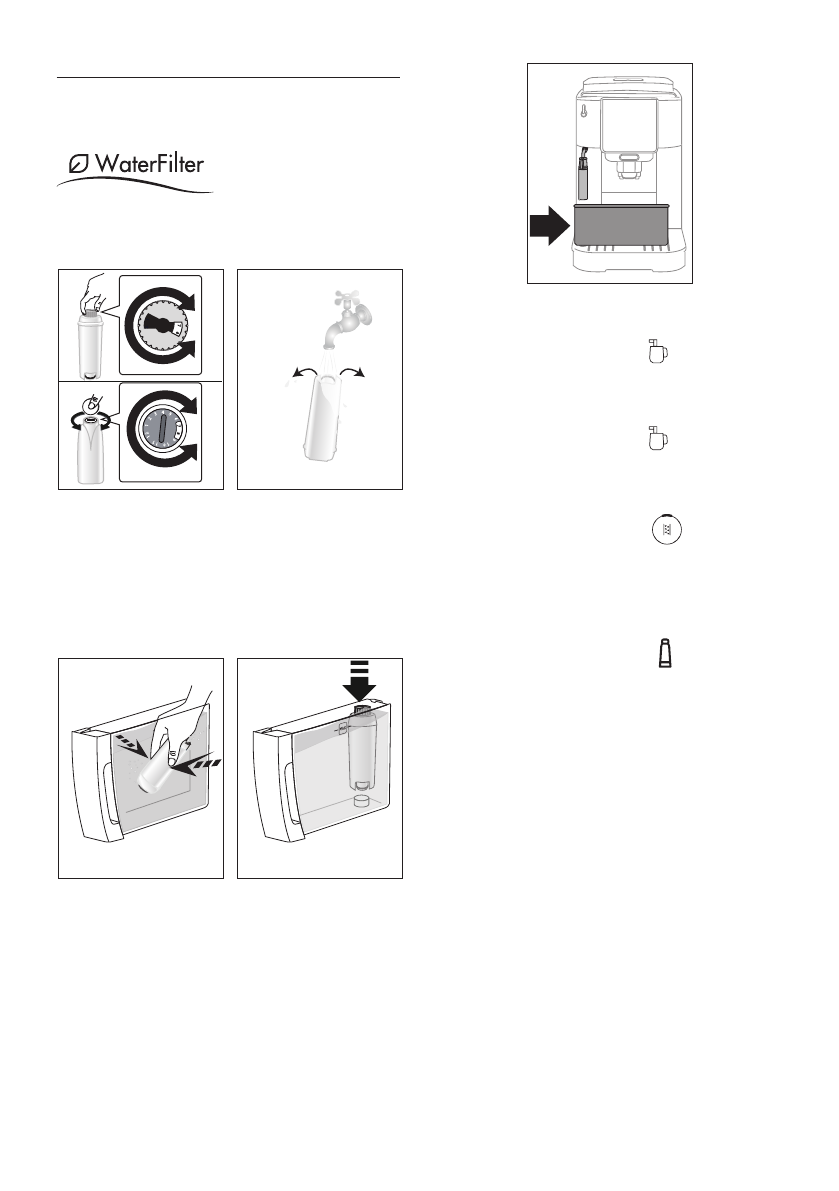 WaterFilter