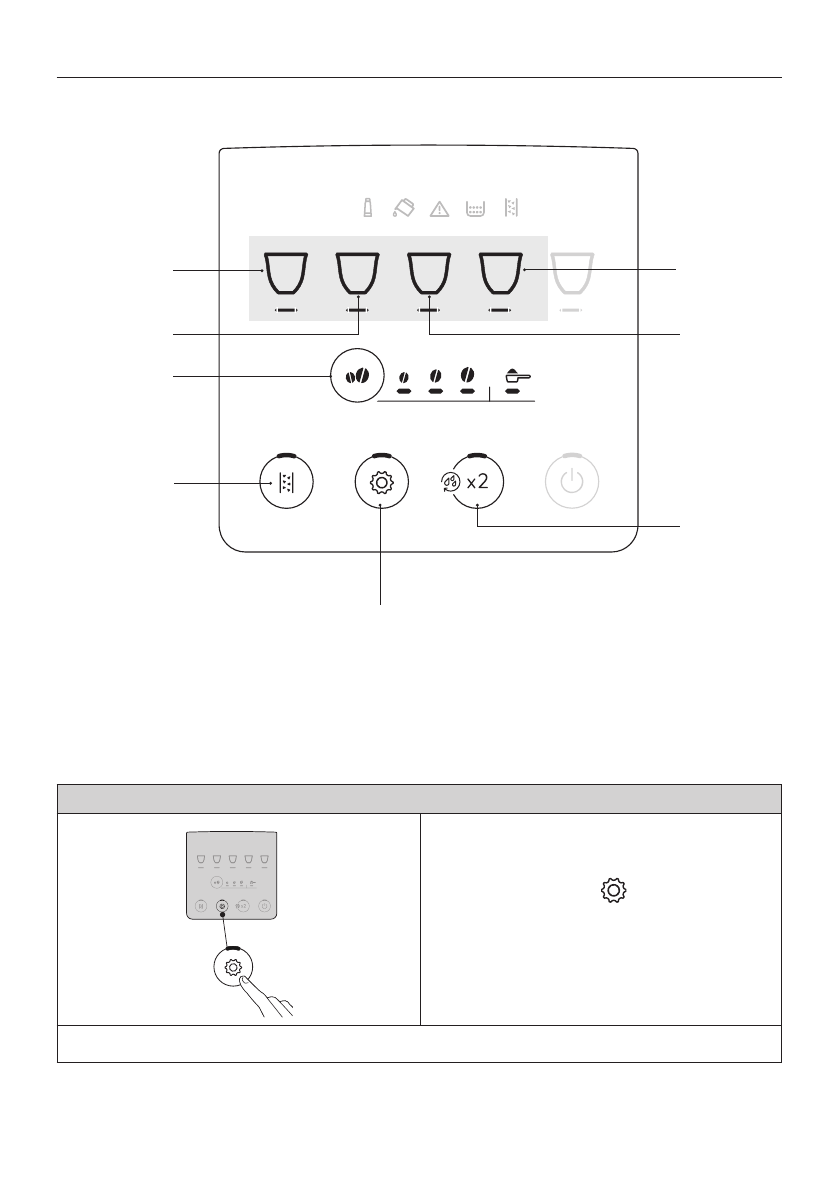 x2