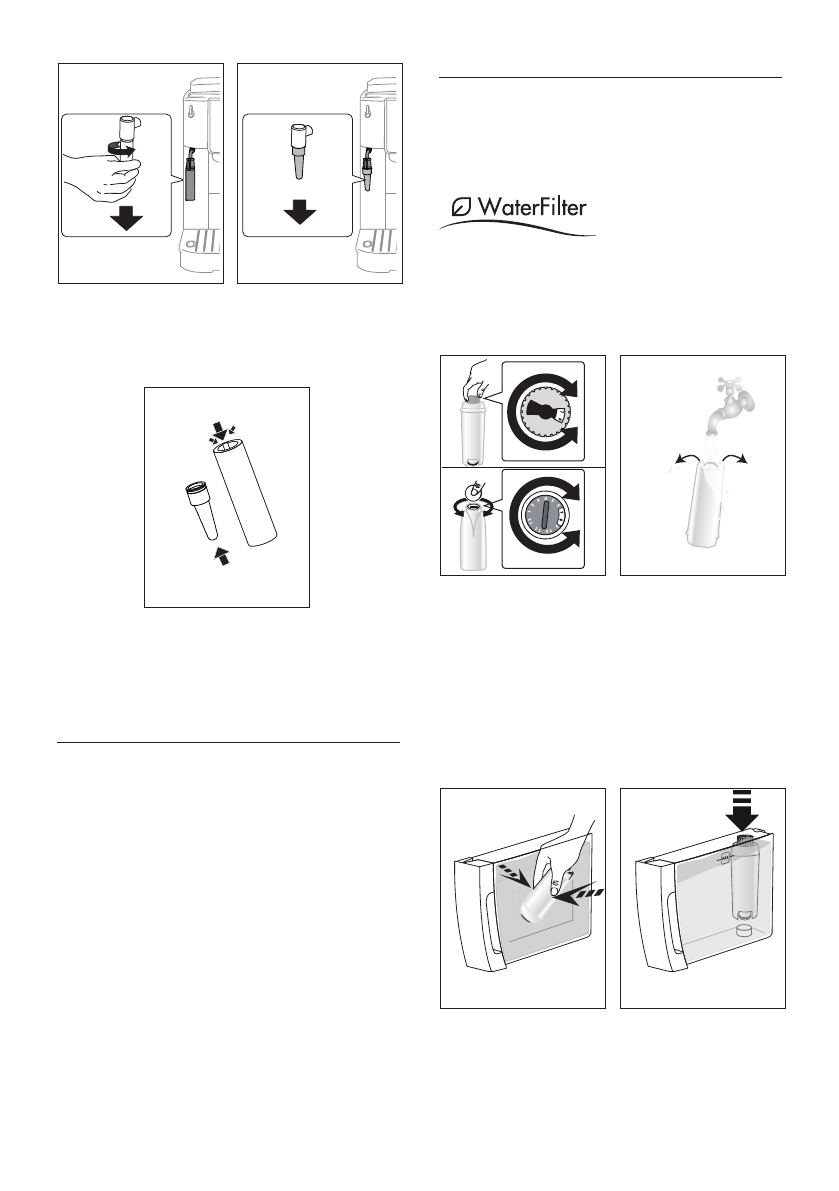 WaterFilter